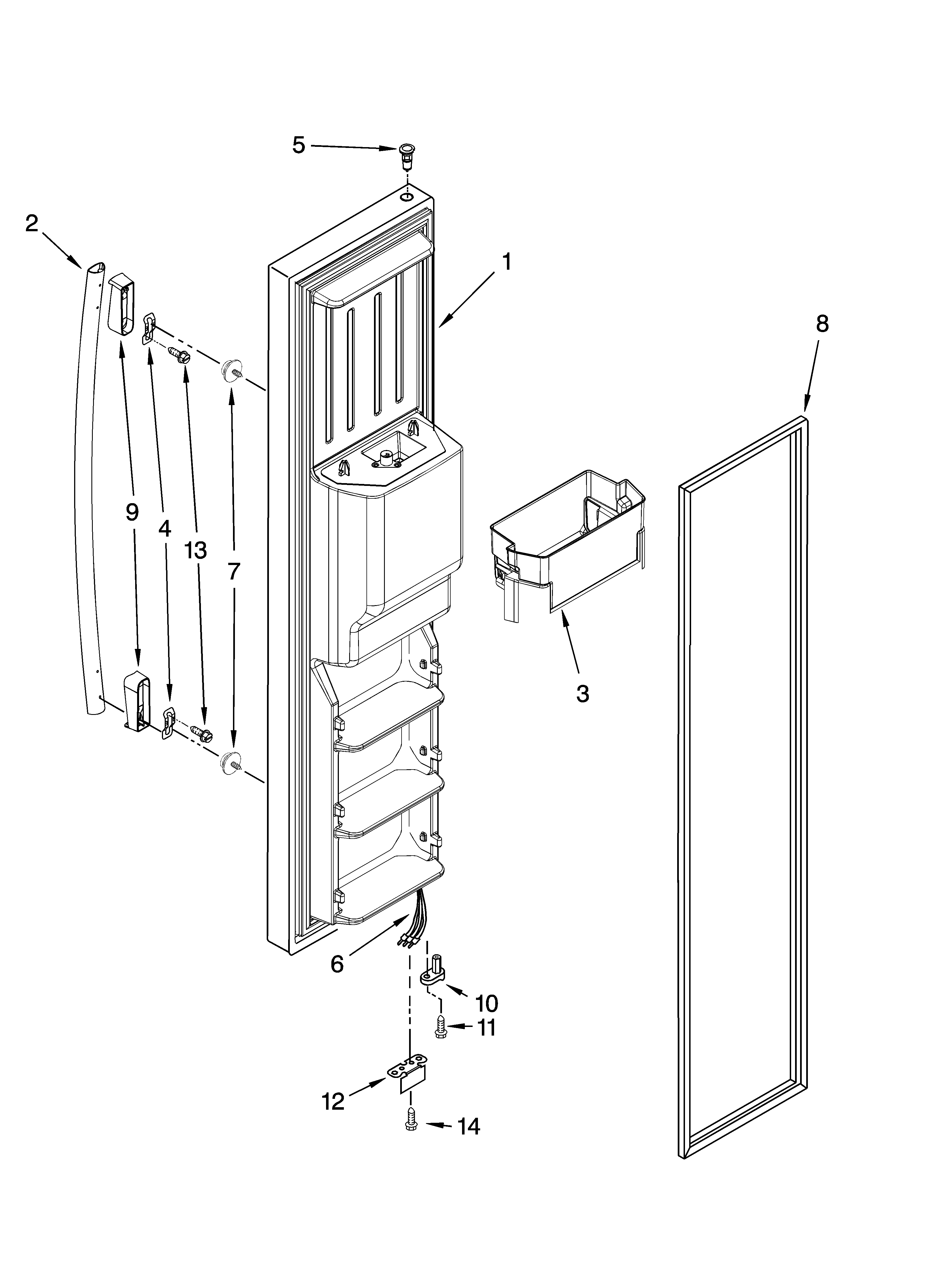 5
2
1
8
9
4
13
7
3
6
10
11
12
14