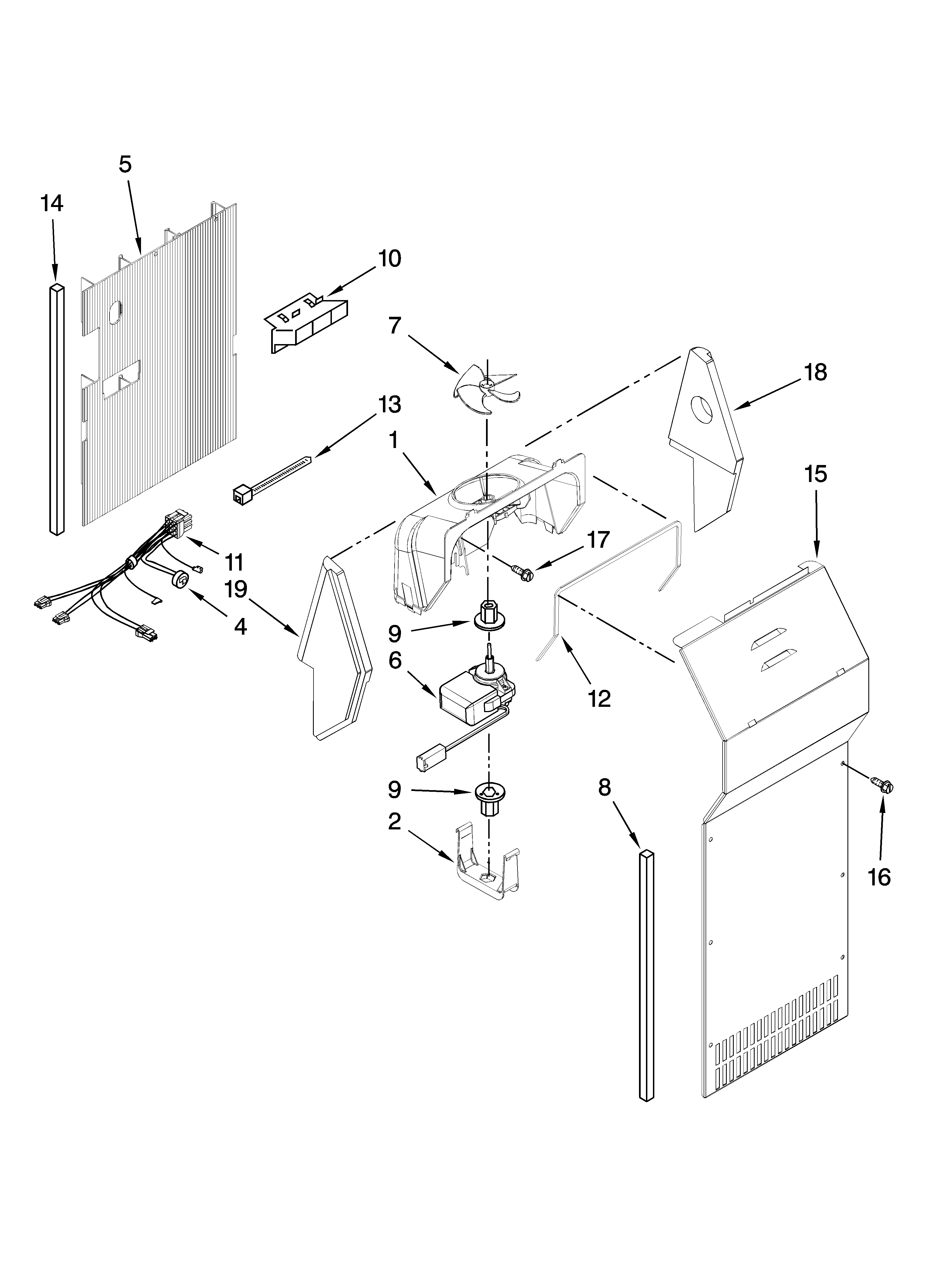 5
14
10
7
18
13
1
15
11
17
19
4
9
6
12
9
8
2
16