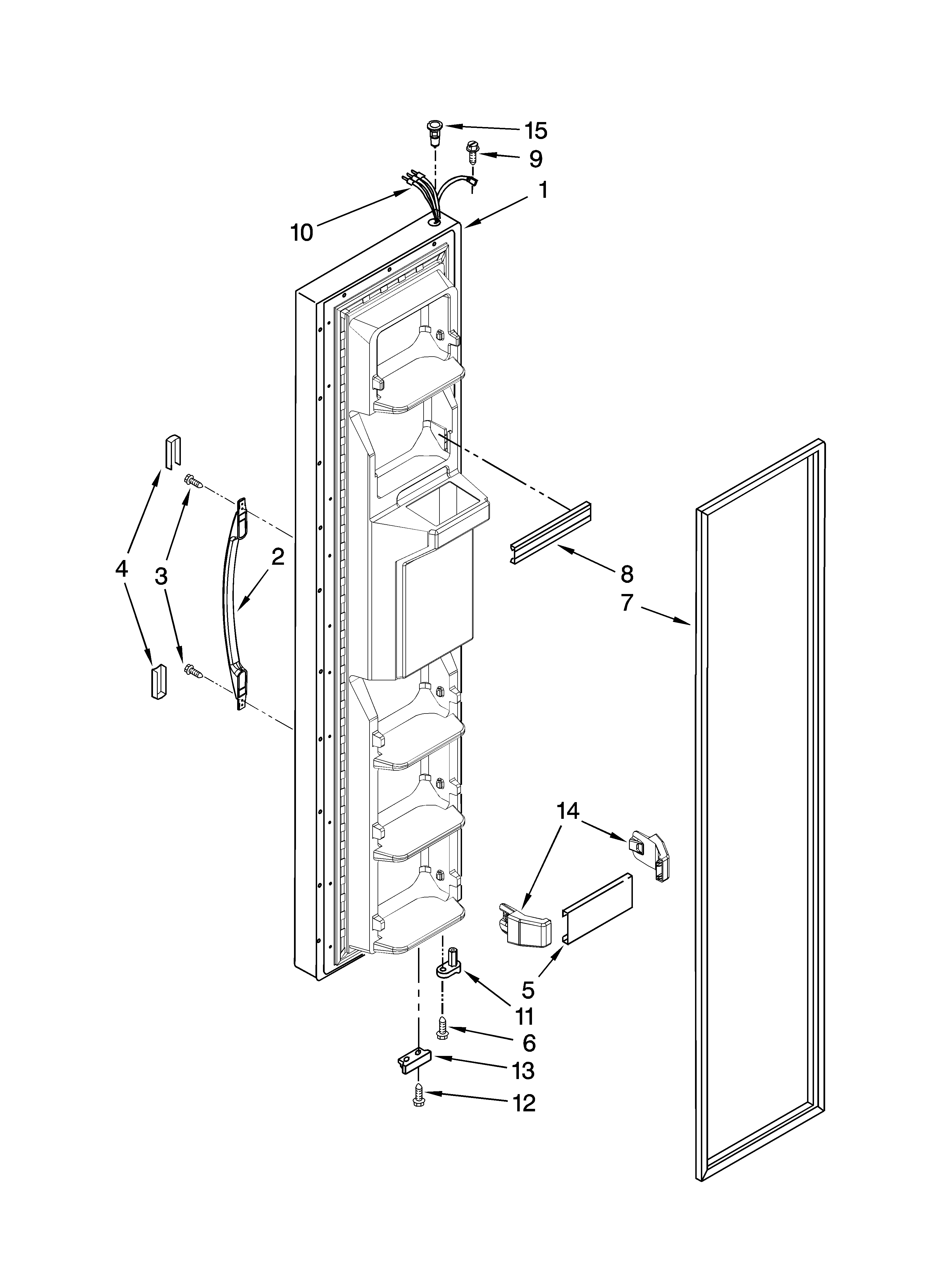 15
9
1
10
4
3
2
8
7
14
5
11
6
13
12