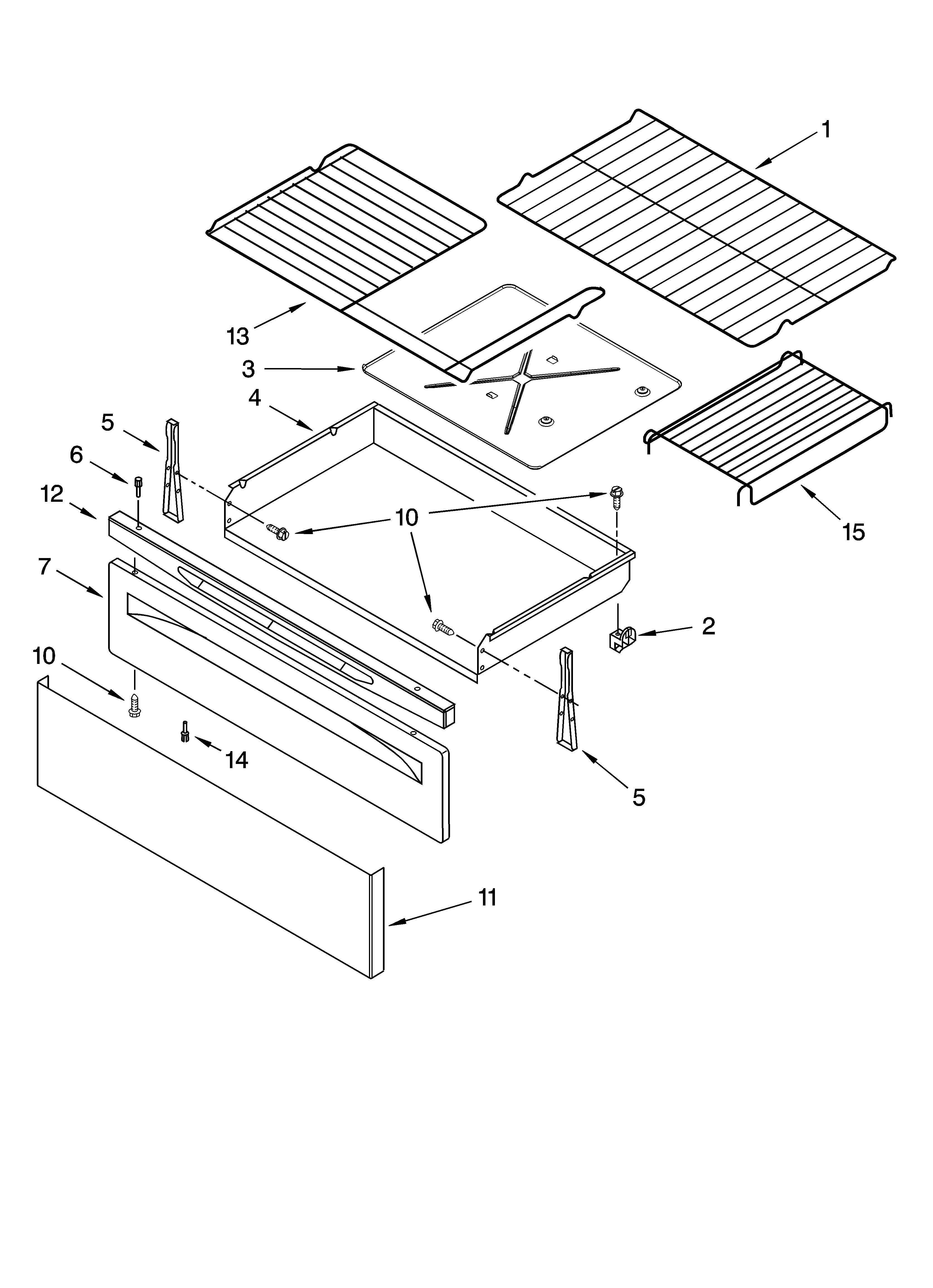 1
13
3
4
5
6
12
10
15
7
2
10
14
5
11