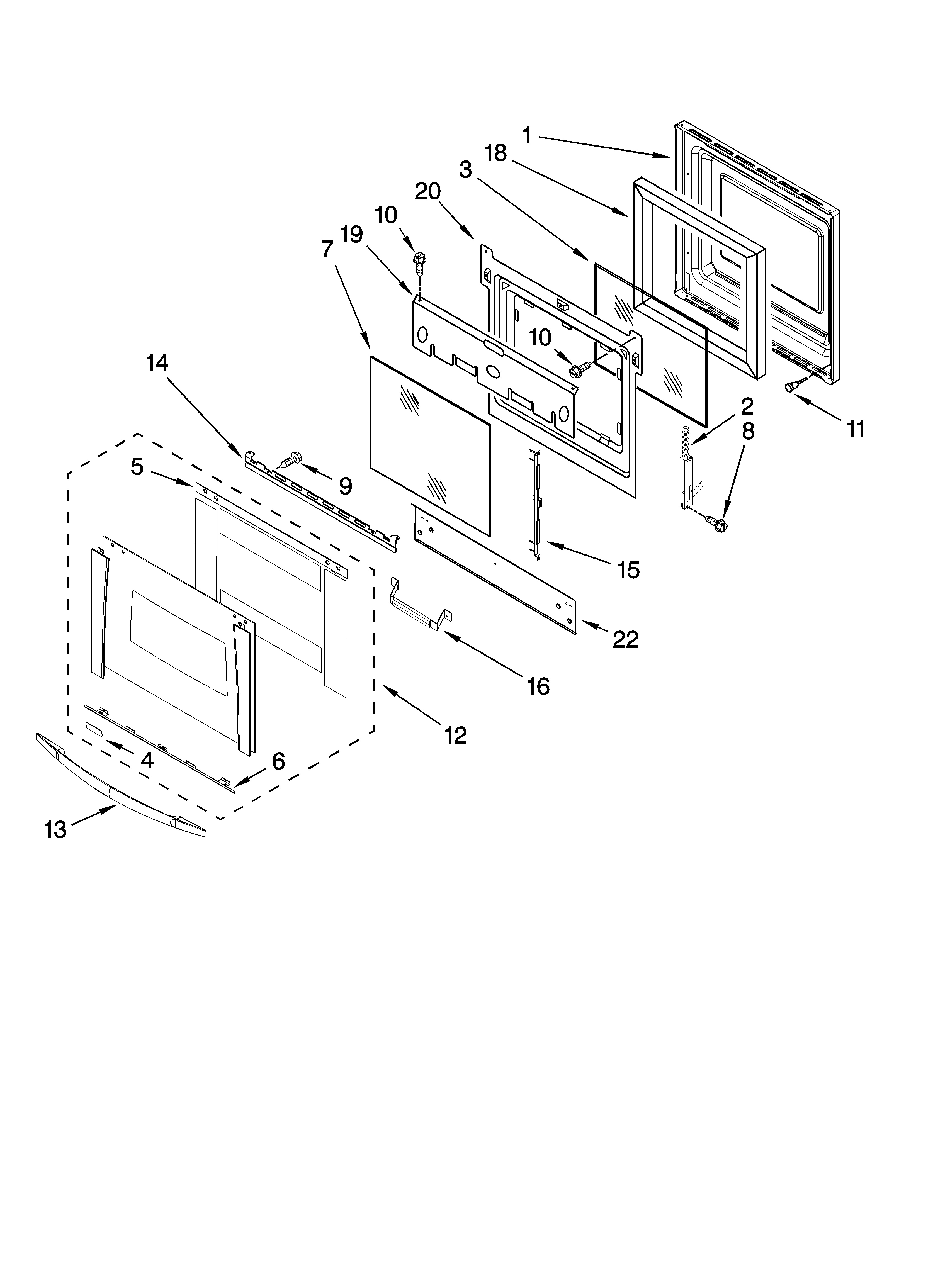 1
18
3
20
10
19
7
10
14
2
8
11
5
9
15
22
16
12
4
6
13