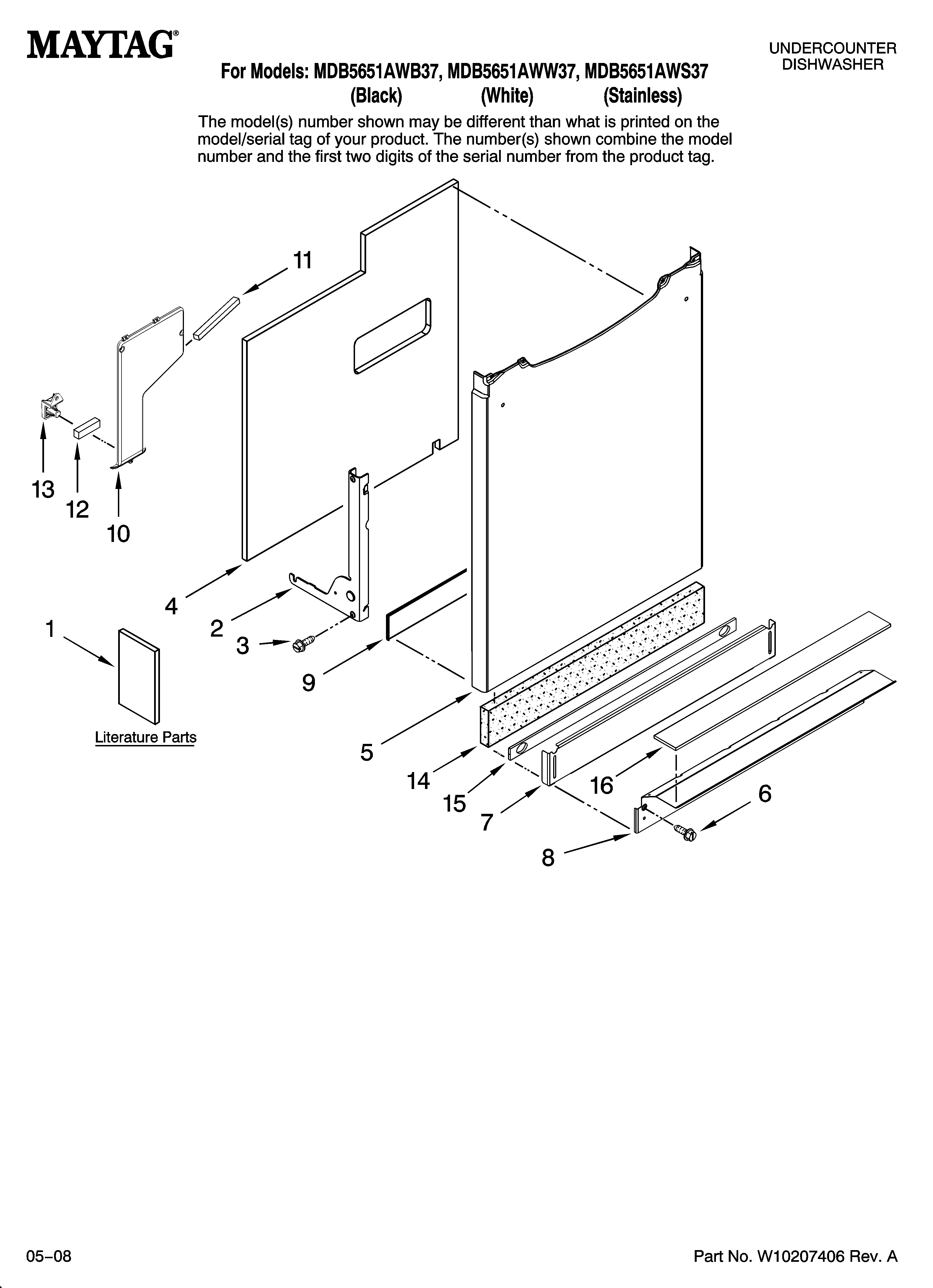 MAYTAG®

UNDERCOUNTER DISHWASHER

For Models: MDB5651AWB37, MDB5651AWW37, MDB5651AWS37
(Black) (White) (Stainless)

The model(s) number shown may be different than what is printed on the model/serial tag of your product. The number(s) shown combine the model number and the first two digits of the serial number from the product tag.

11

13
12
10

4
2
3
1
9

Literature Parts

5
14
15
7
16
6
8

05–08

Part No. W10207406 Rev. A