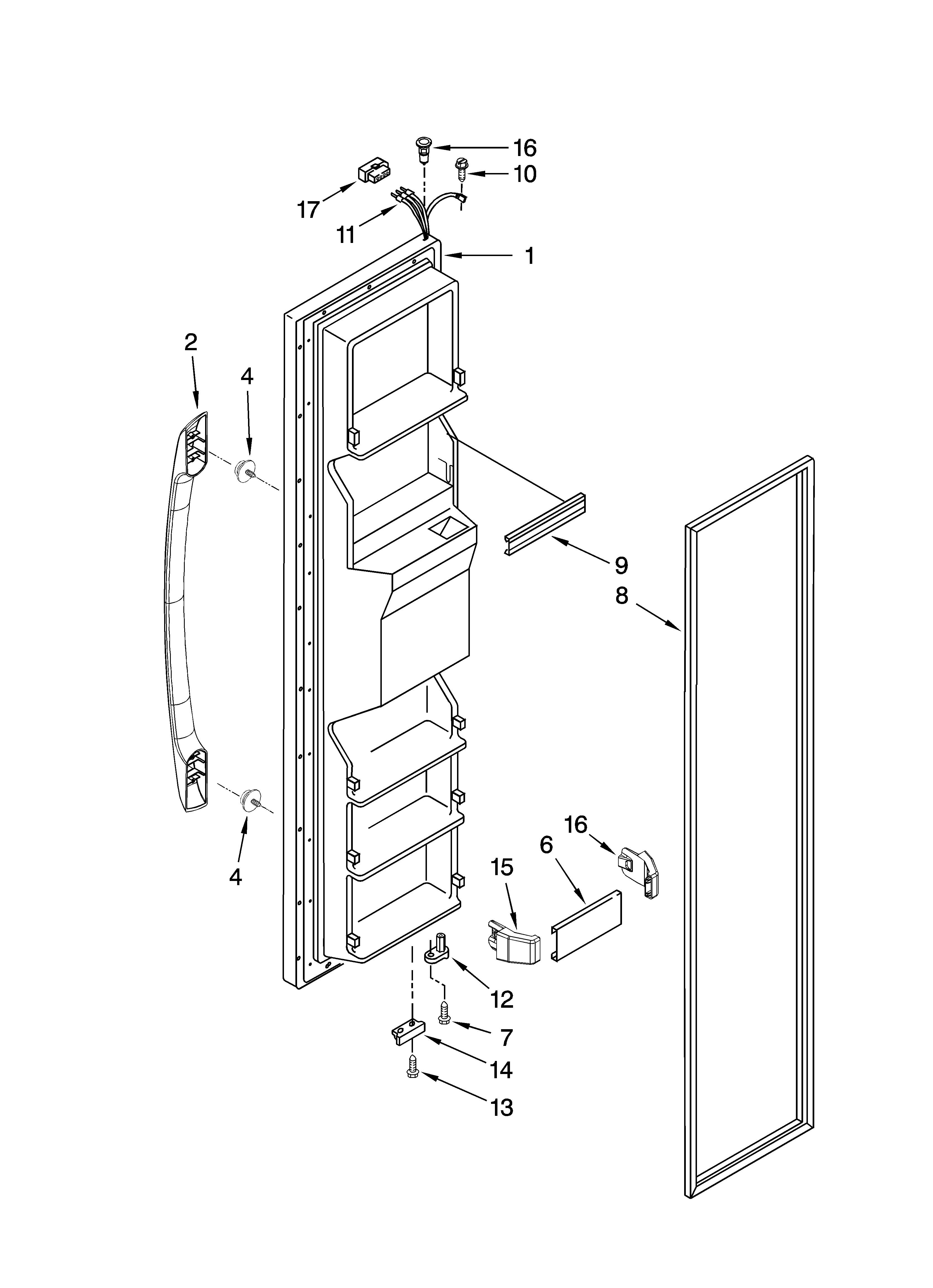 16
10
17
11
1
2
4
9
8
4
16
6
15
12
7
14
13