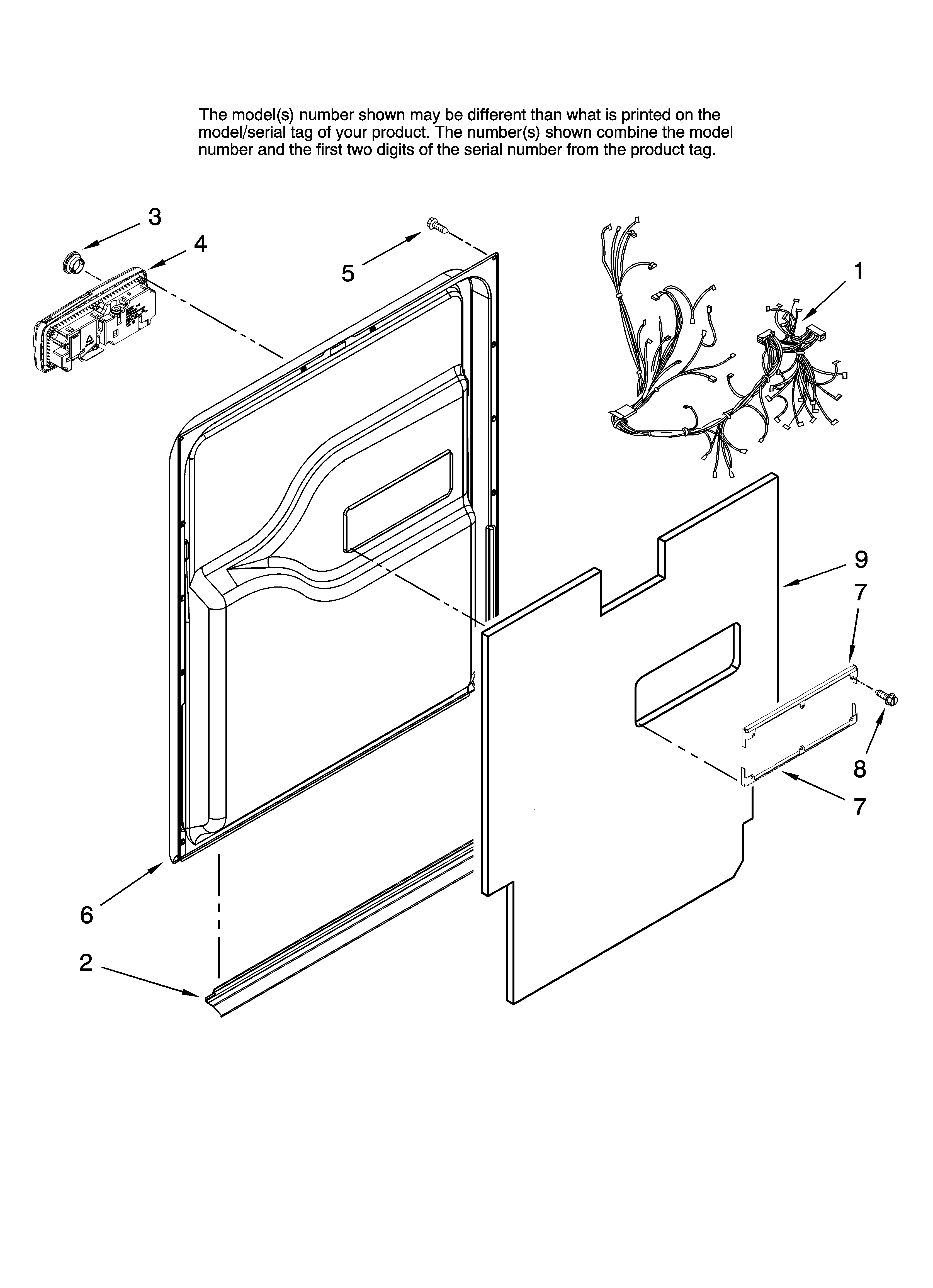 The model(s) number shown may be different than what is printed on the model/serial tag of your product. The number(s) shown combine the model number and the first two digits of the serial number from the product tag.

3
4
5
1
9
7
8
7
6
2