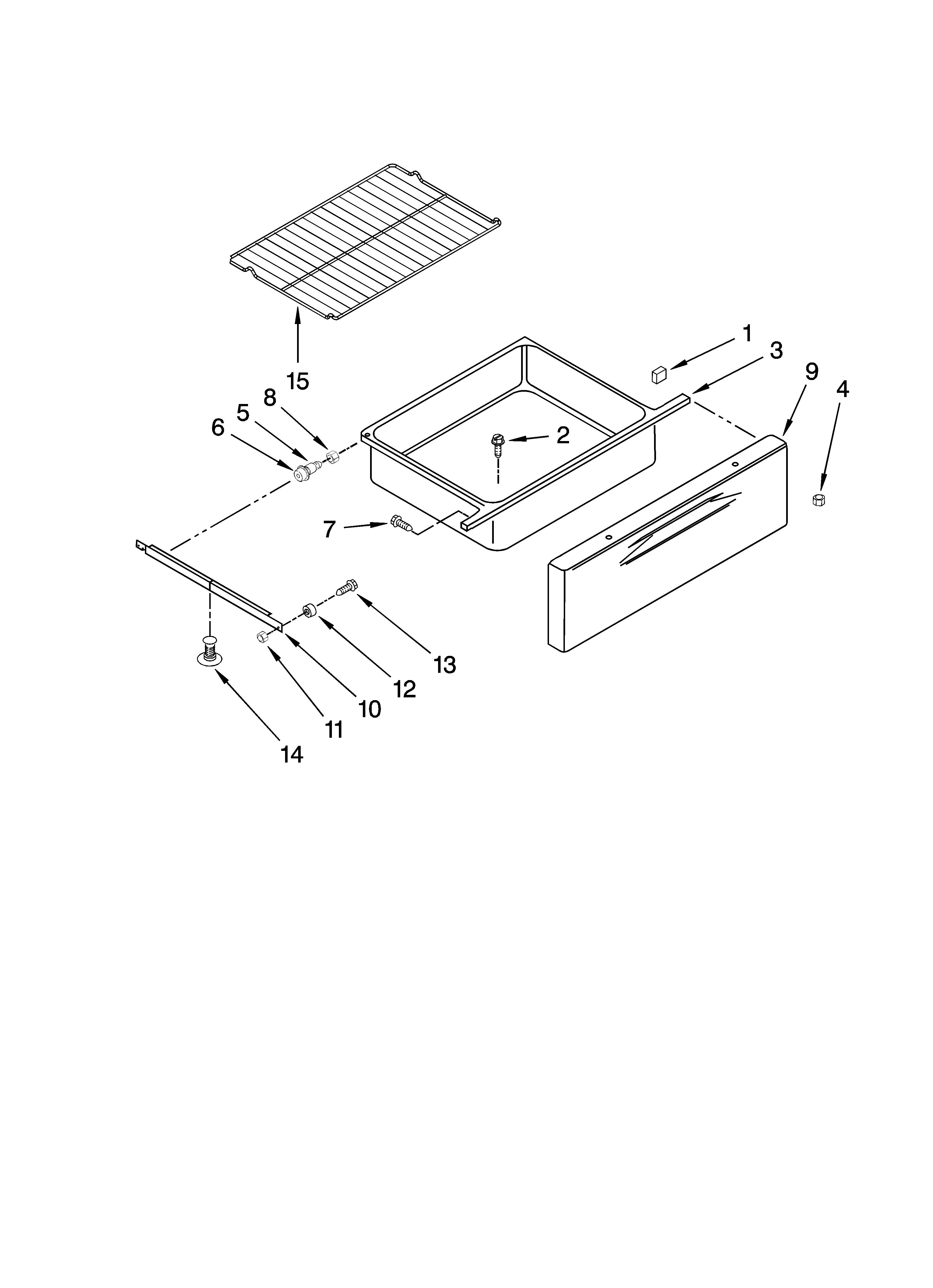 15
1
3
9
4
8
5
6
2
7
13
12
10
11
14