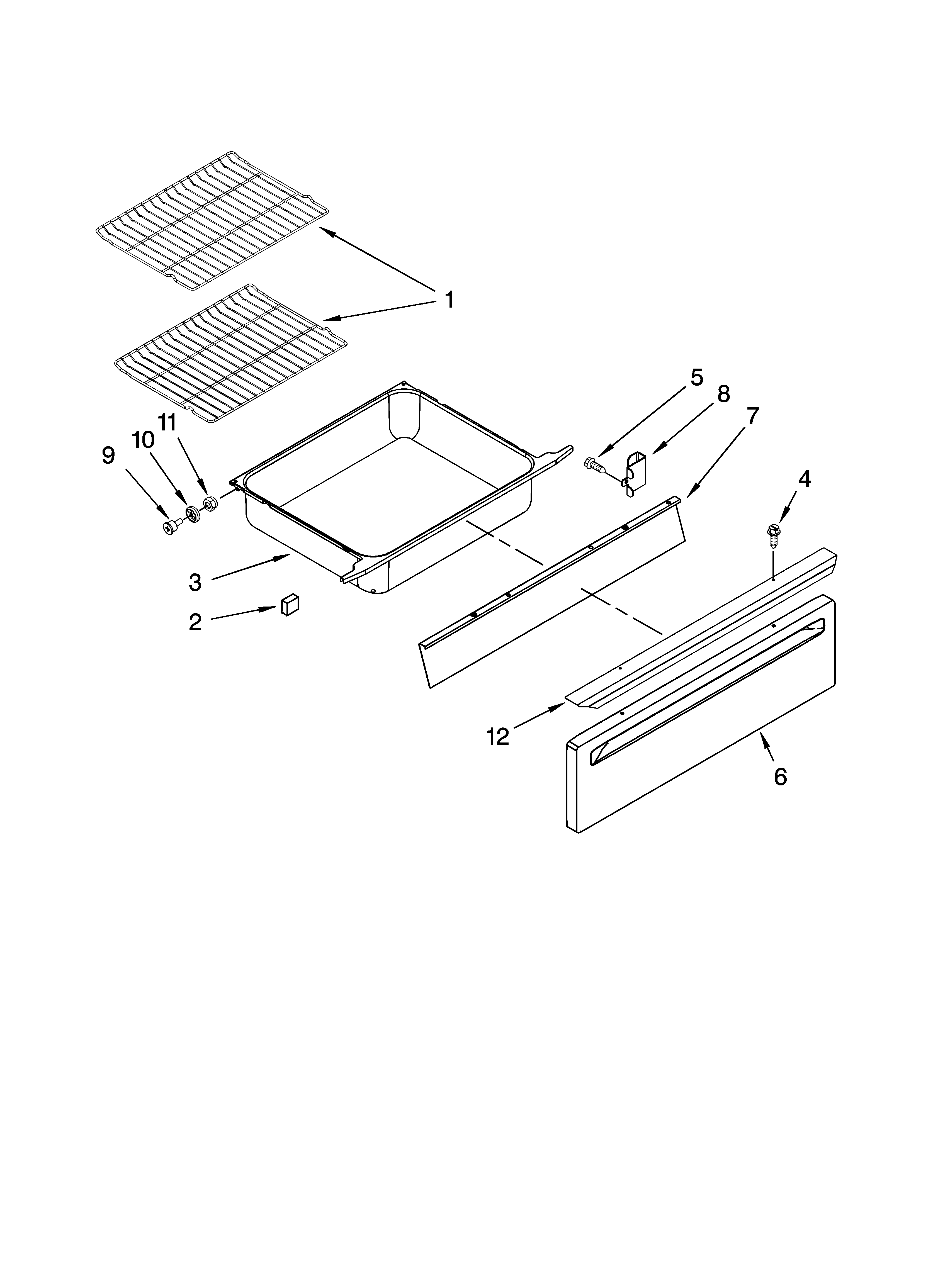 1

5
8
7
11
10
9
4
3
2
12
6