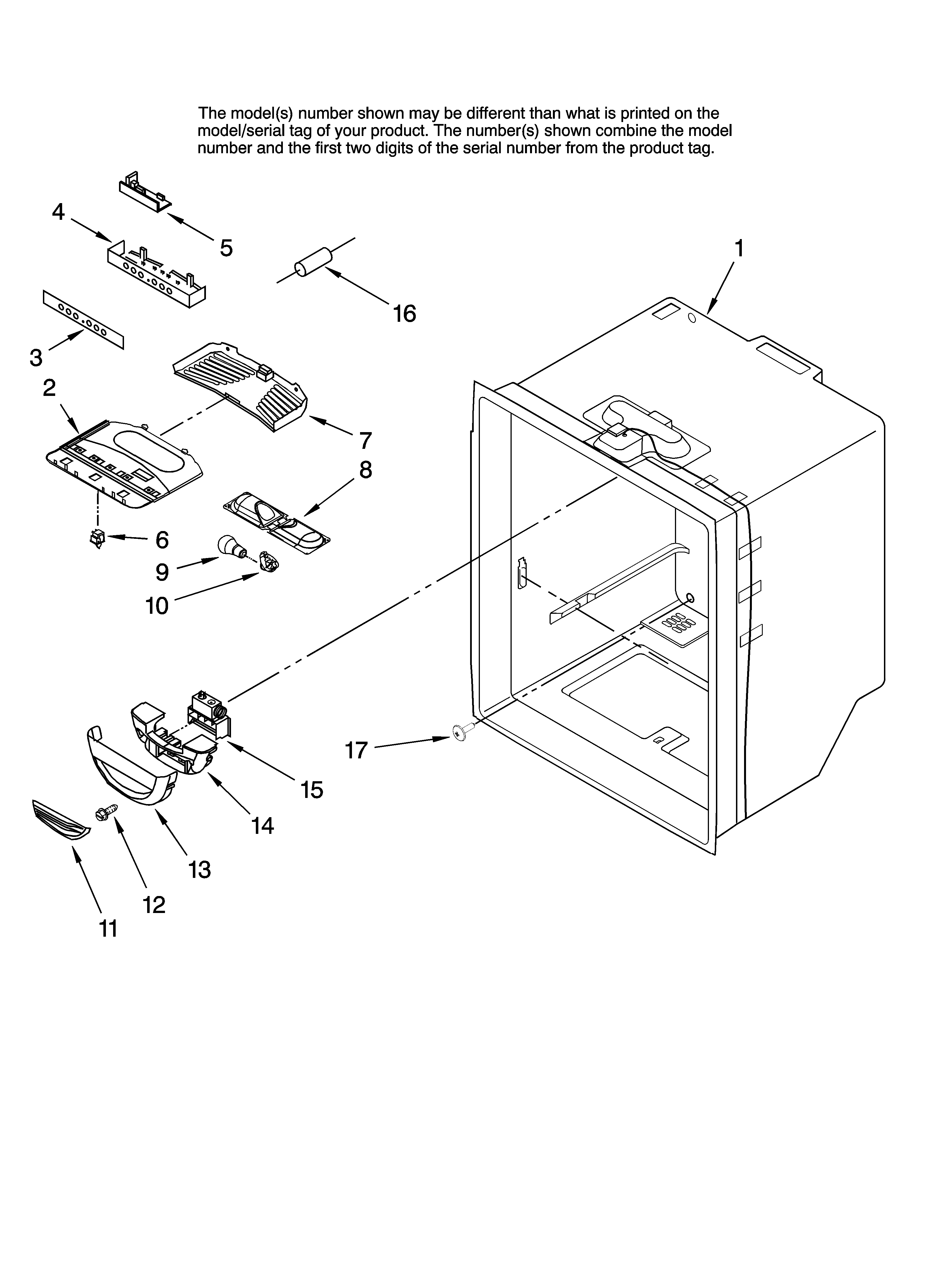 The model(s) number shown may be different than what is printed on the model/serial tag of your product. The number(s) shown combine the model number and the first two digits of the serial number from the product tag.

4
5
1
16
3
2
7
8
6
9
10
17
15
14
13
12
11