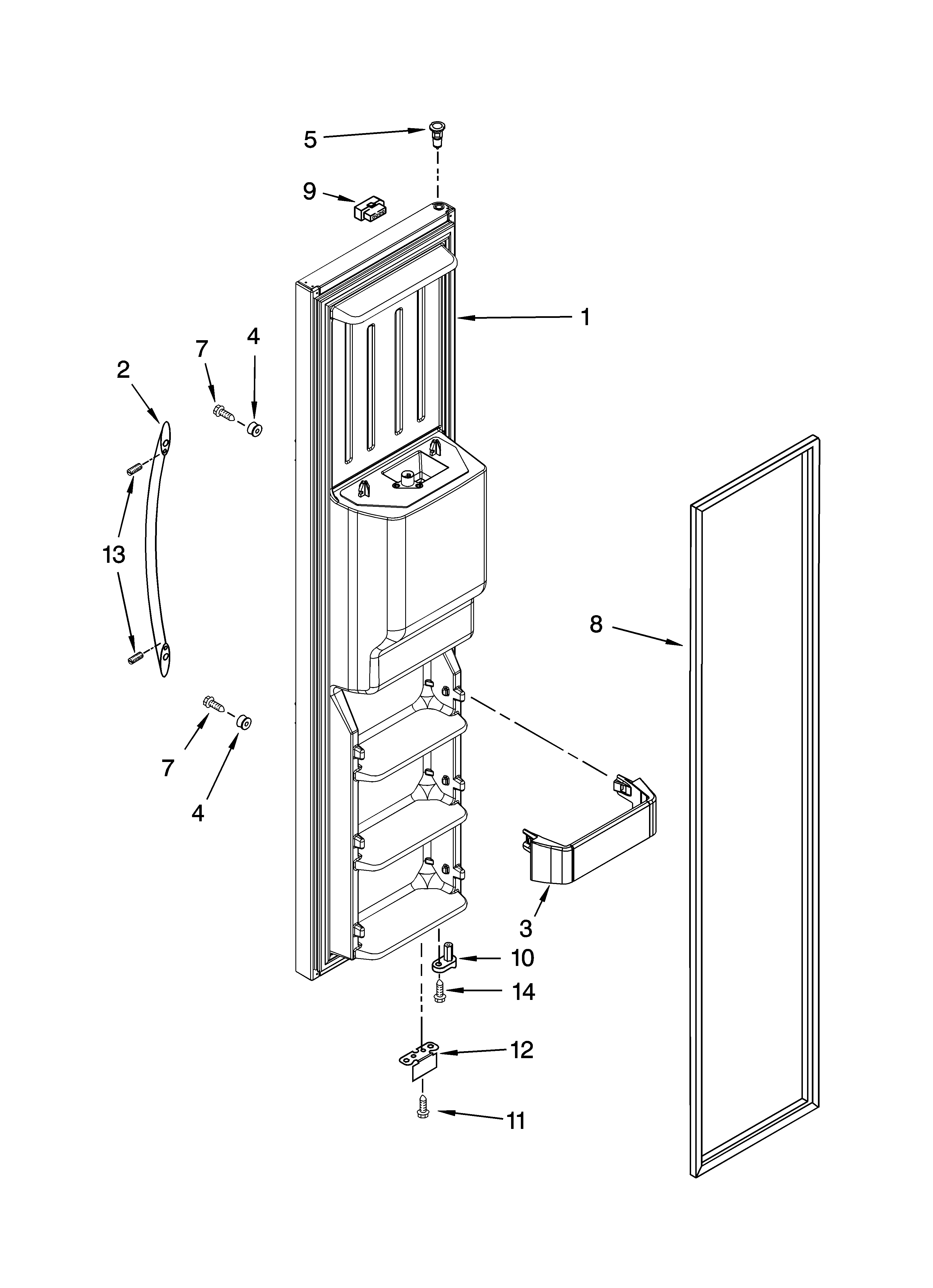 5
9
1
7
4
2
13
8
7
4
3
10
14
12
11