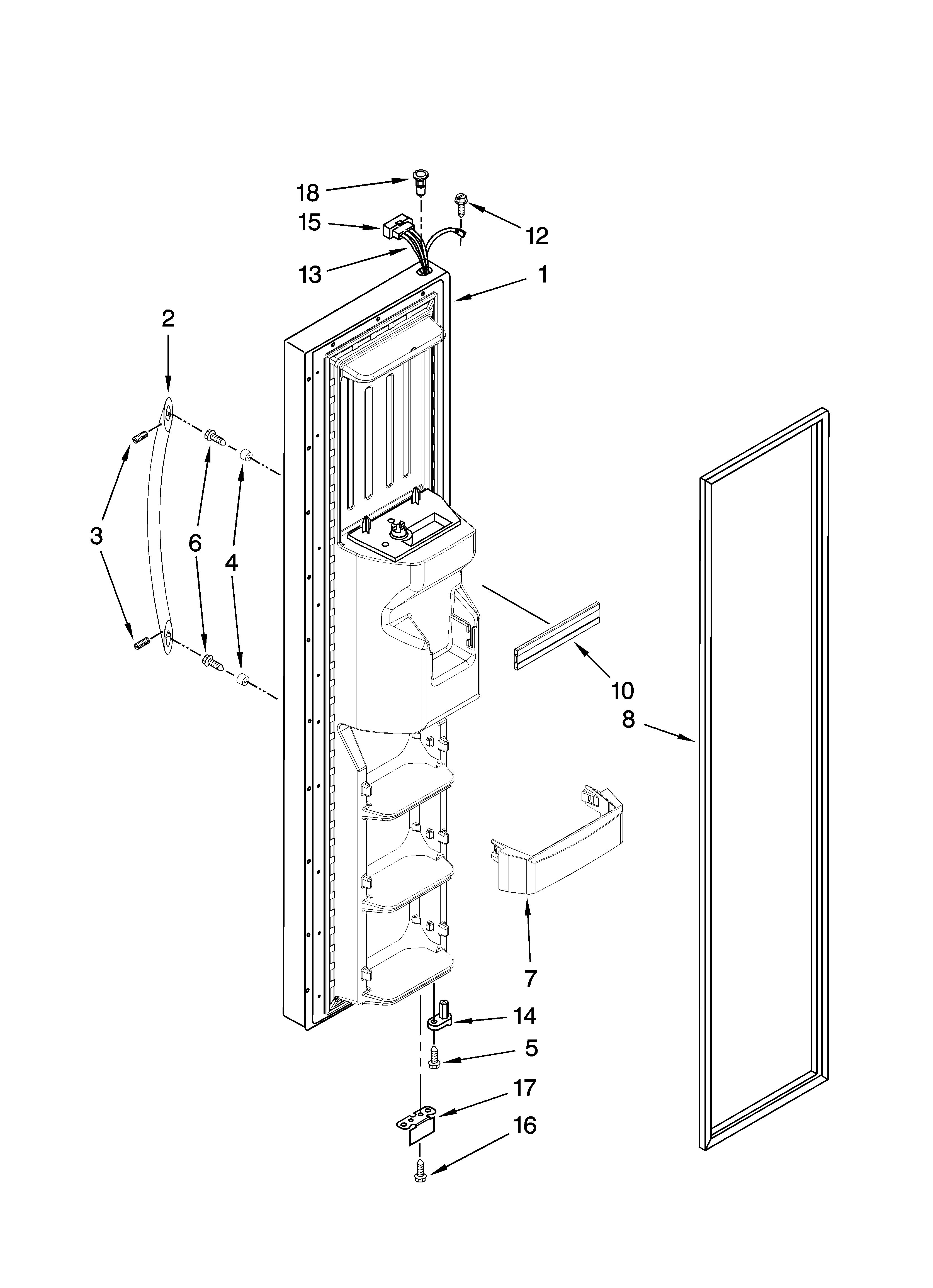 18
15
12
13
1
2
3
6
4
10
8
7
14
5
17
16