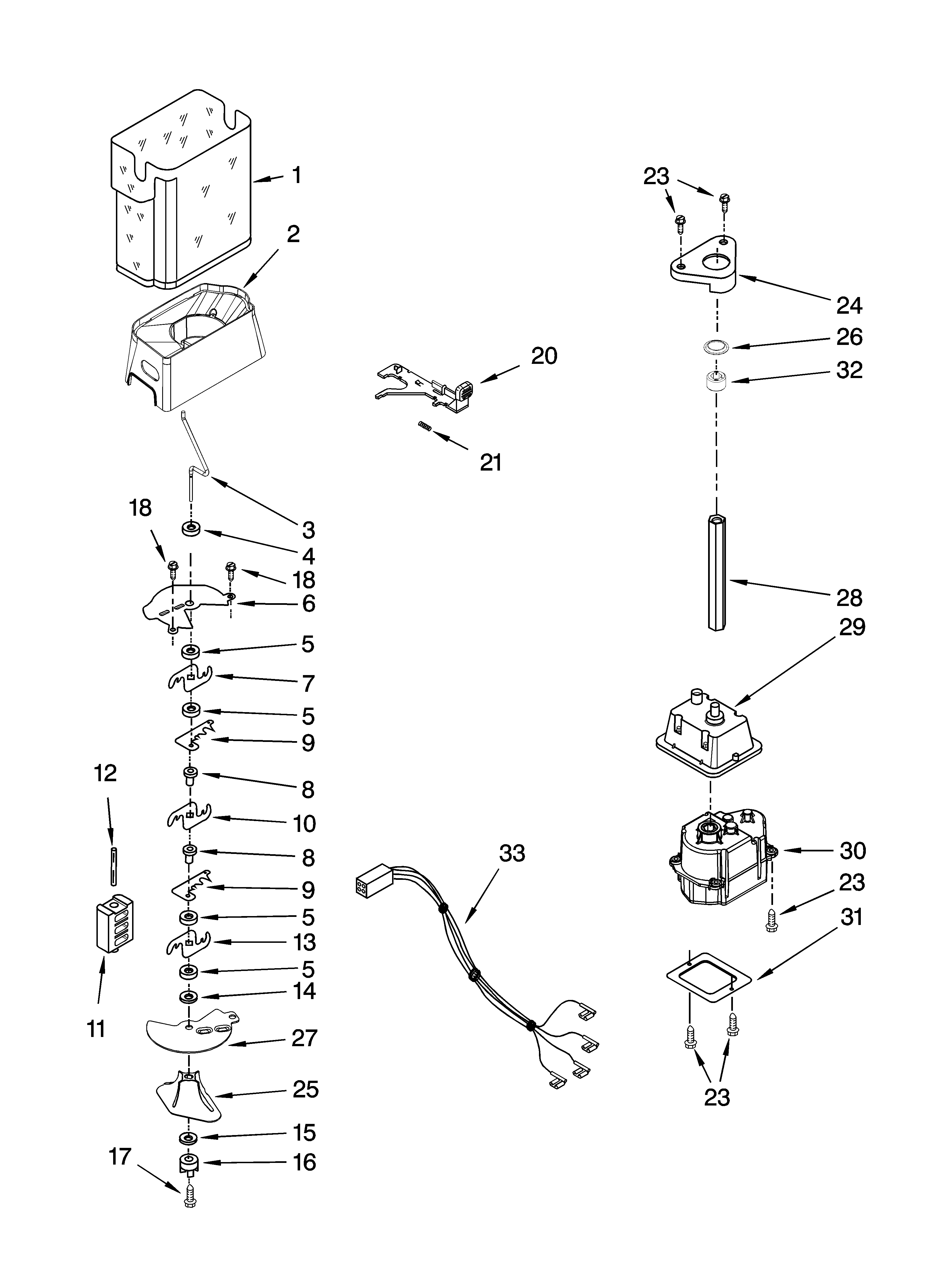 1
2
3
18
4
18
6
5
7
5
9
12
8
10
8
9
5
13
5
14
11
27
25
15
17
16
20
21
33
23
24
26
32
28
29
30
23
31
23