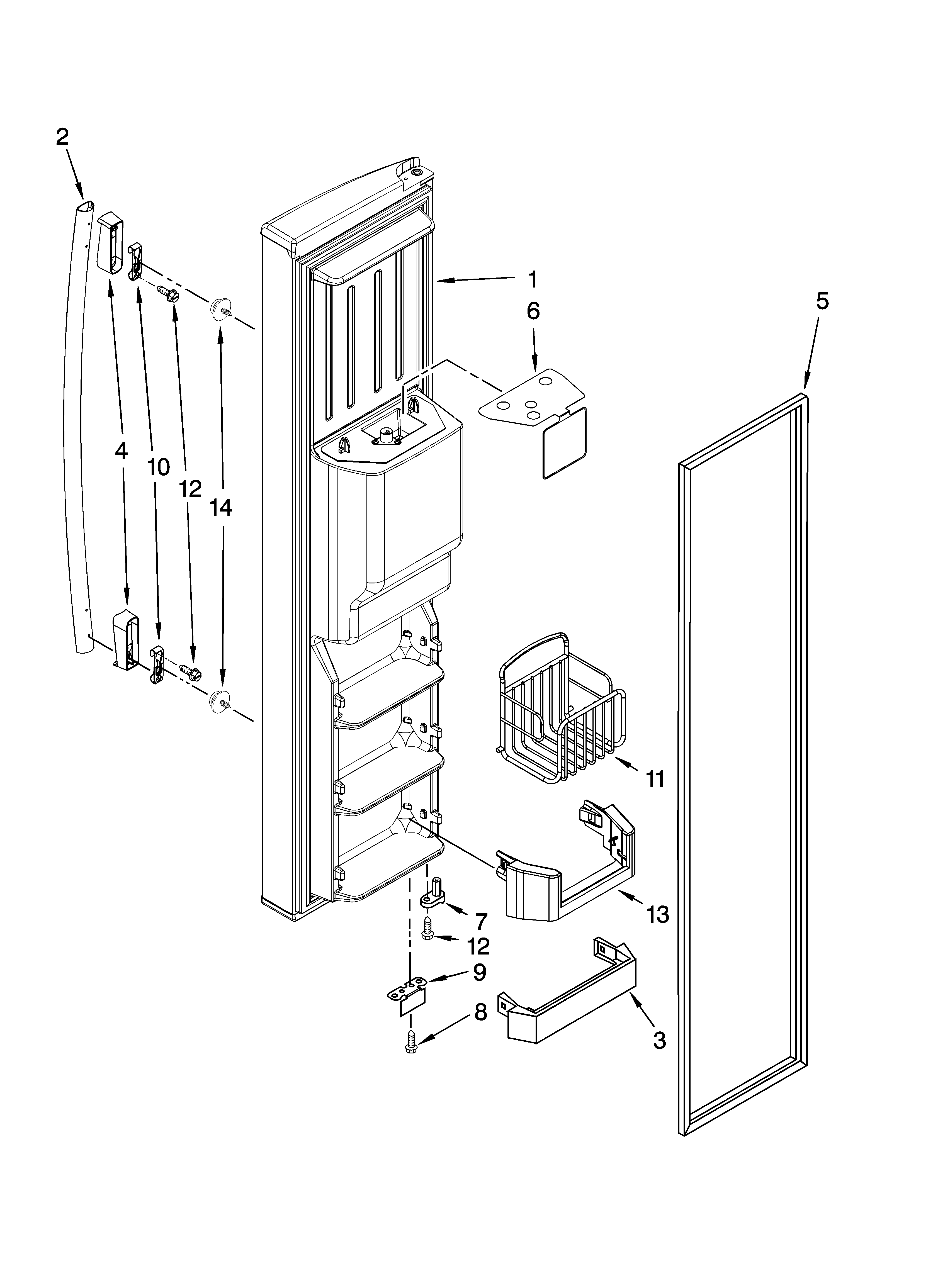 2
1
6
5
4
10
12
14
11
13
7
12
9
8
3