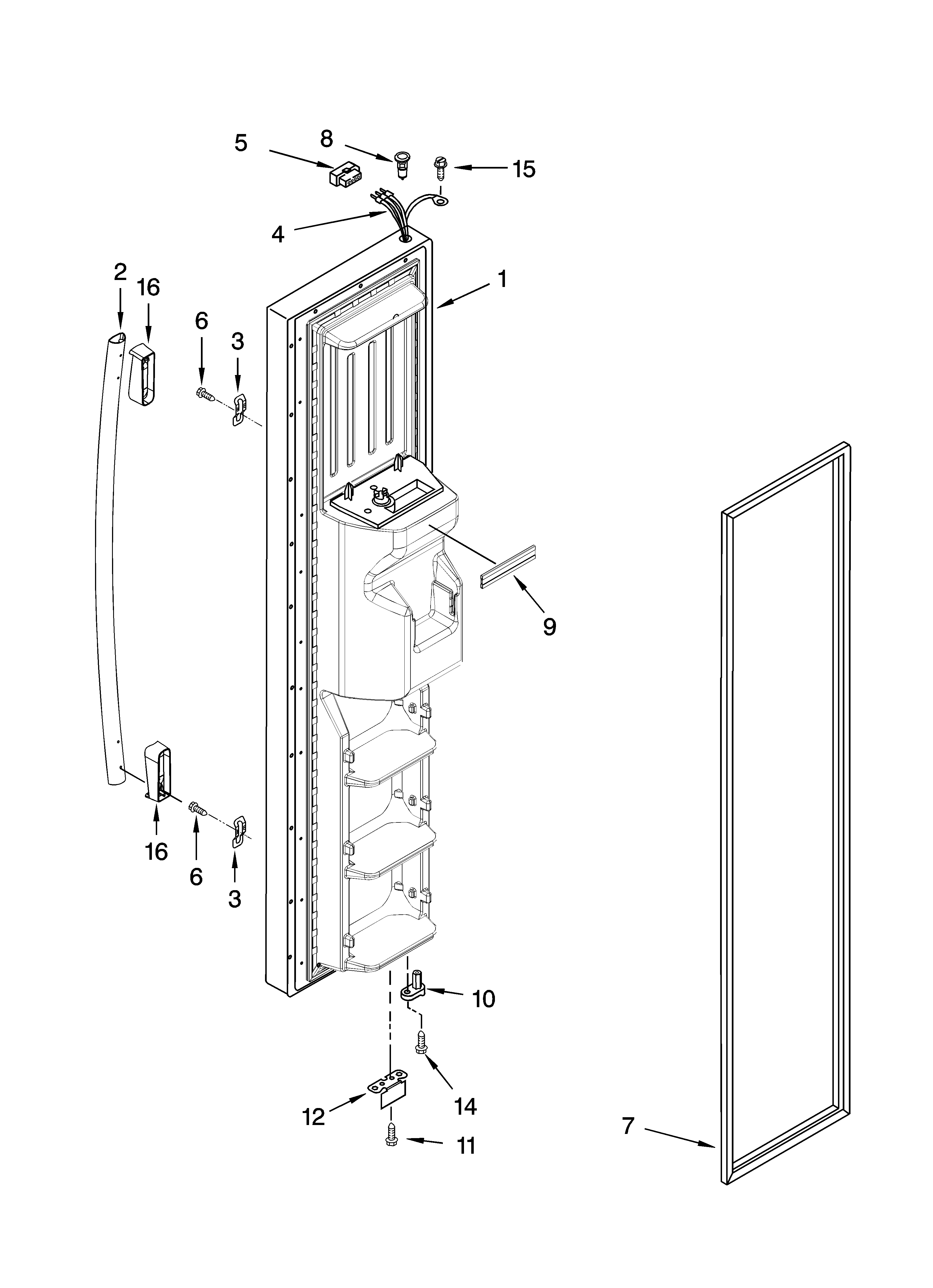 5
8
15
4
2
16
1
6
3
9
16
6
3
10
14
12
11
7