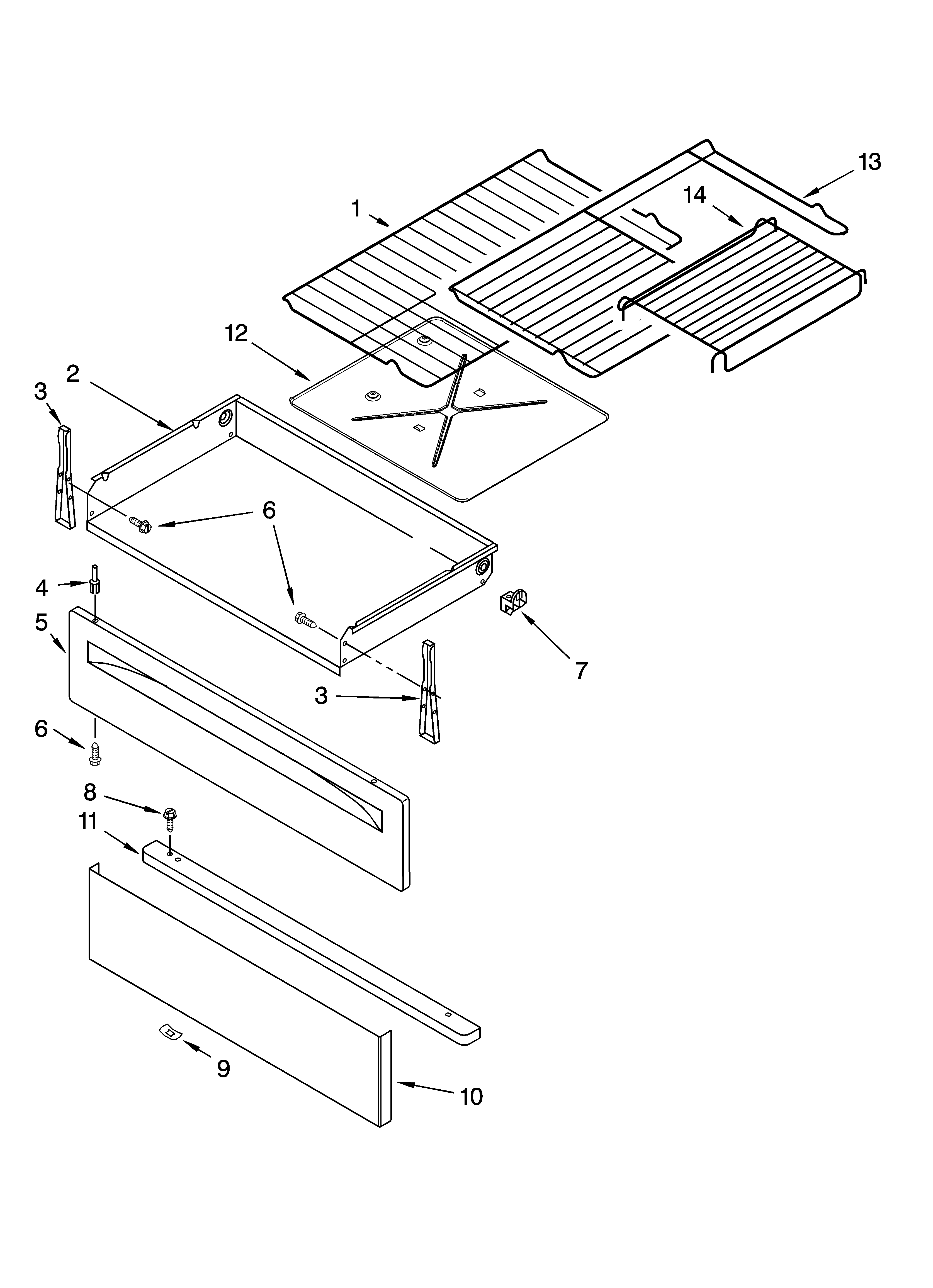 13
14
1
12
2
3
6
4
5
7
3
6
8
11
9
10