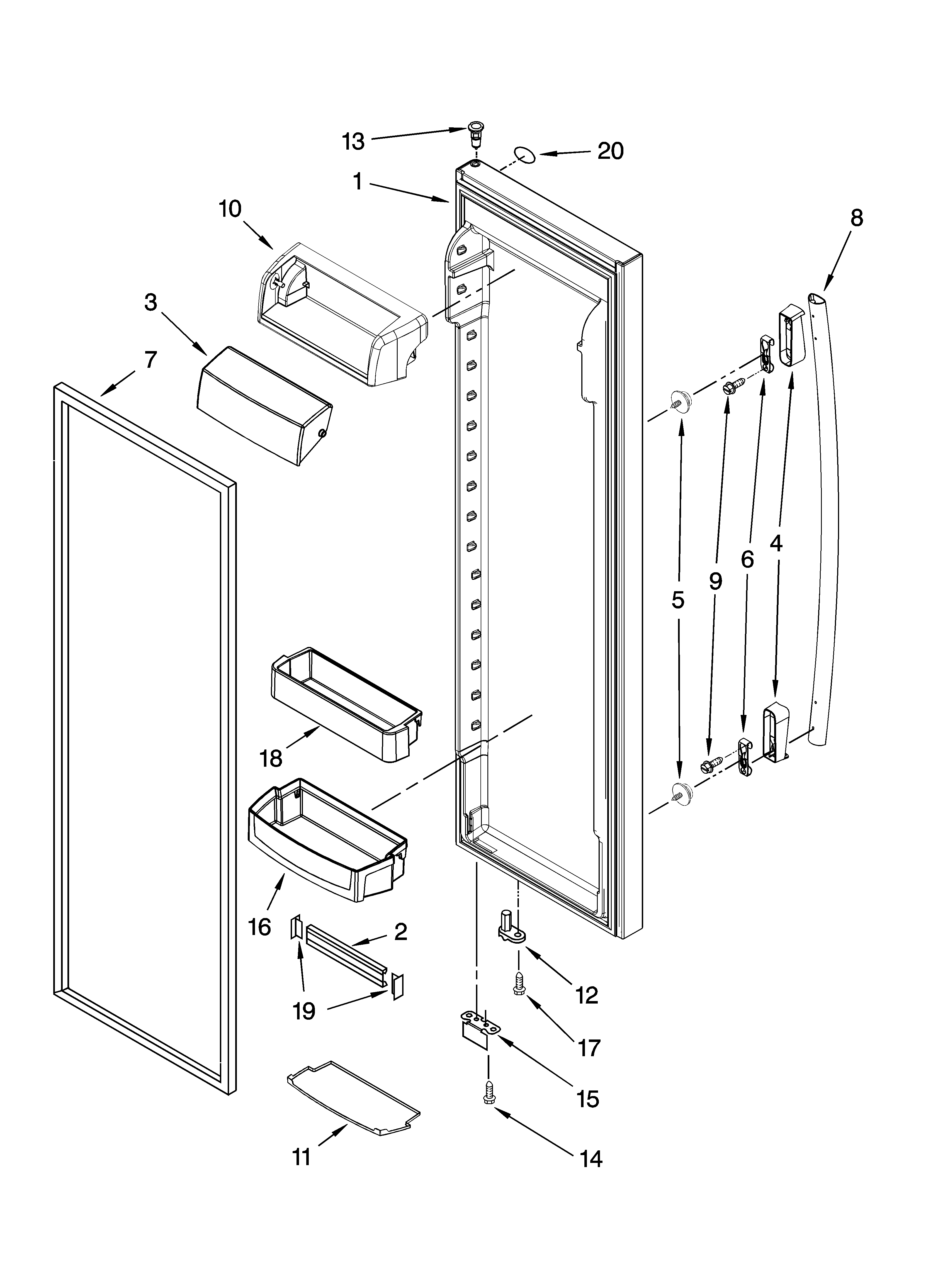 13
20
1
10
8
3
7
5
9
6
4
18
16
2
19
12
17
15
11
14