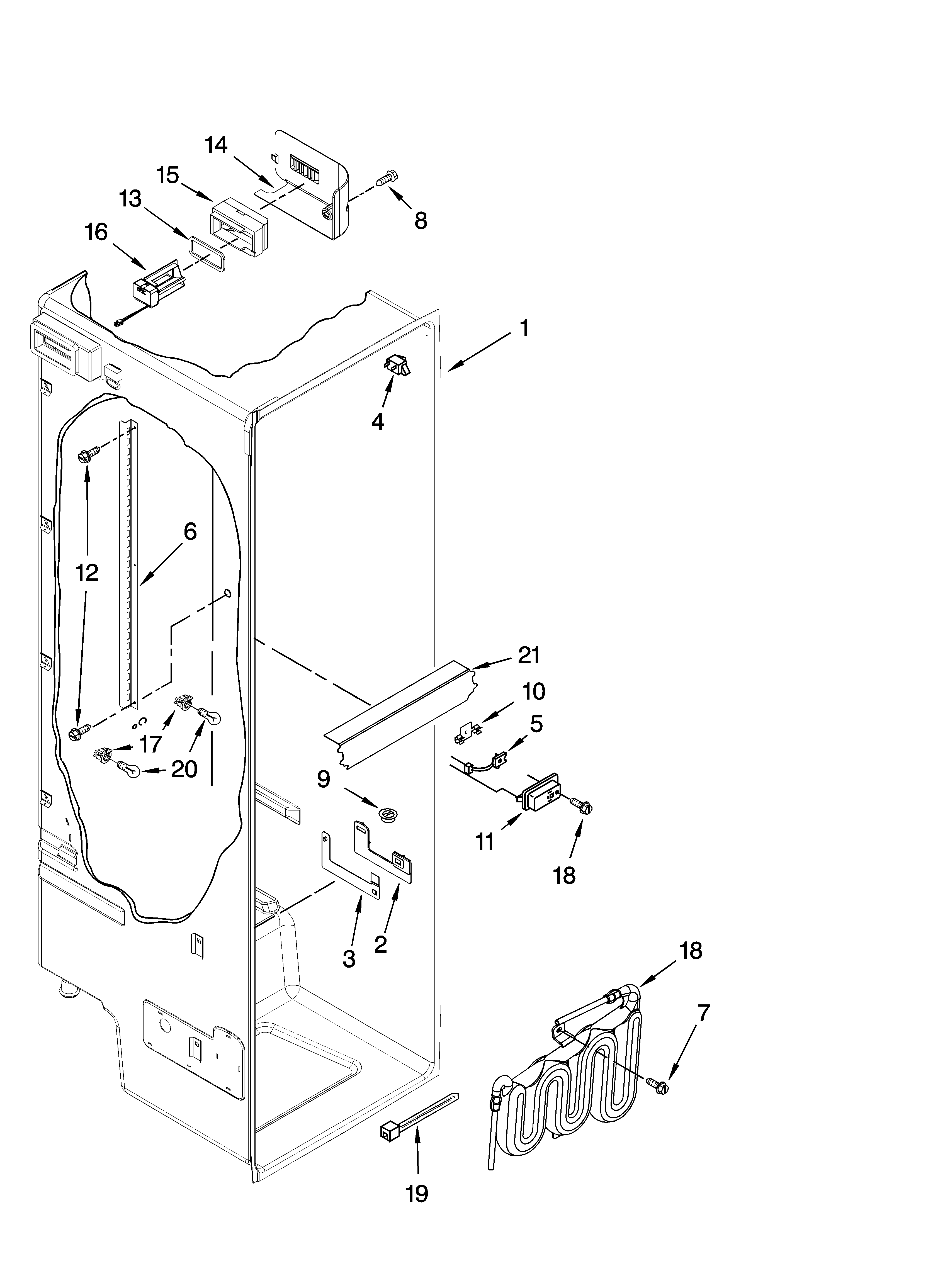 14
15
13
16
8
1
4
6
12
21
10
5
17
20
9
11
18
3
2
18
7
19