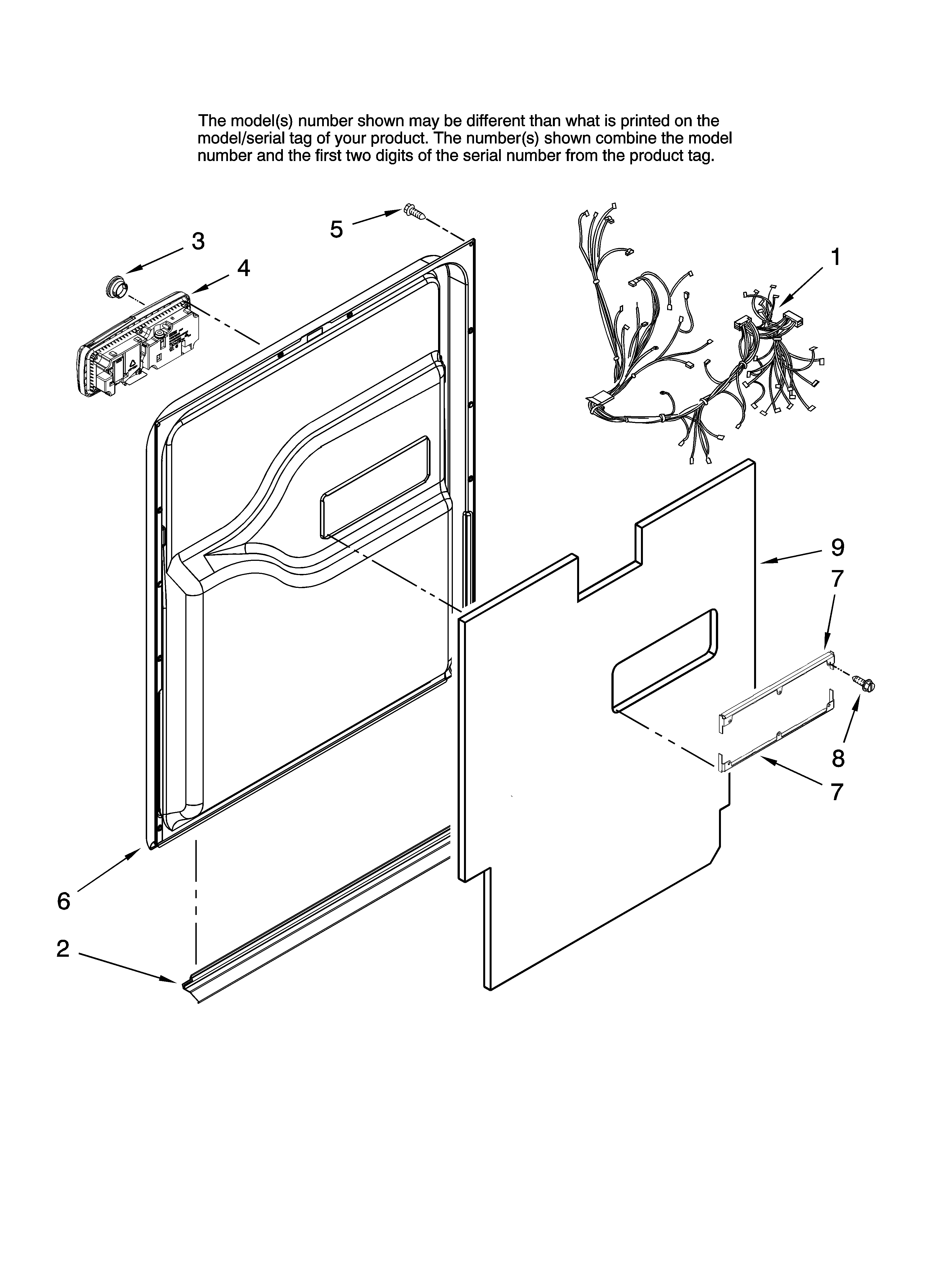 The model(s) number shown may be different than what is printed on the model/serial tag of your product. The number(s) shown combine the model number and the first two digits of the serial number from the product tag.

5

3

4

1

9

7

8

7

6

2