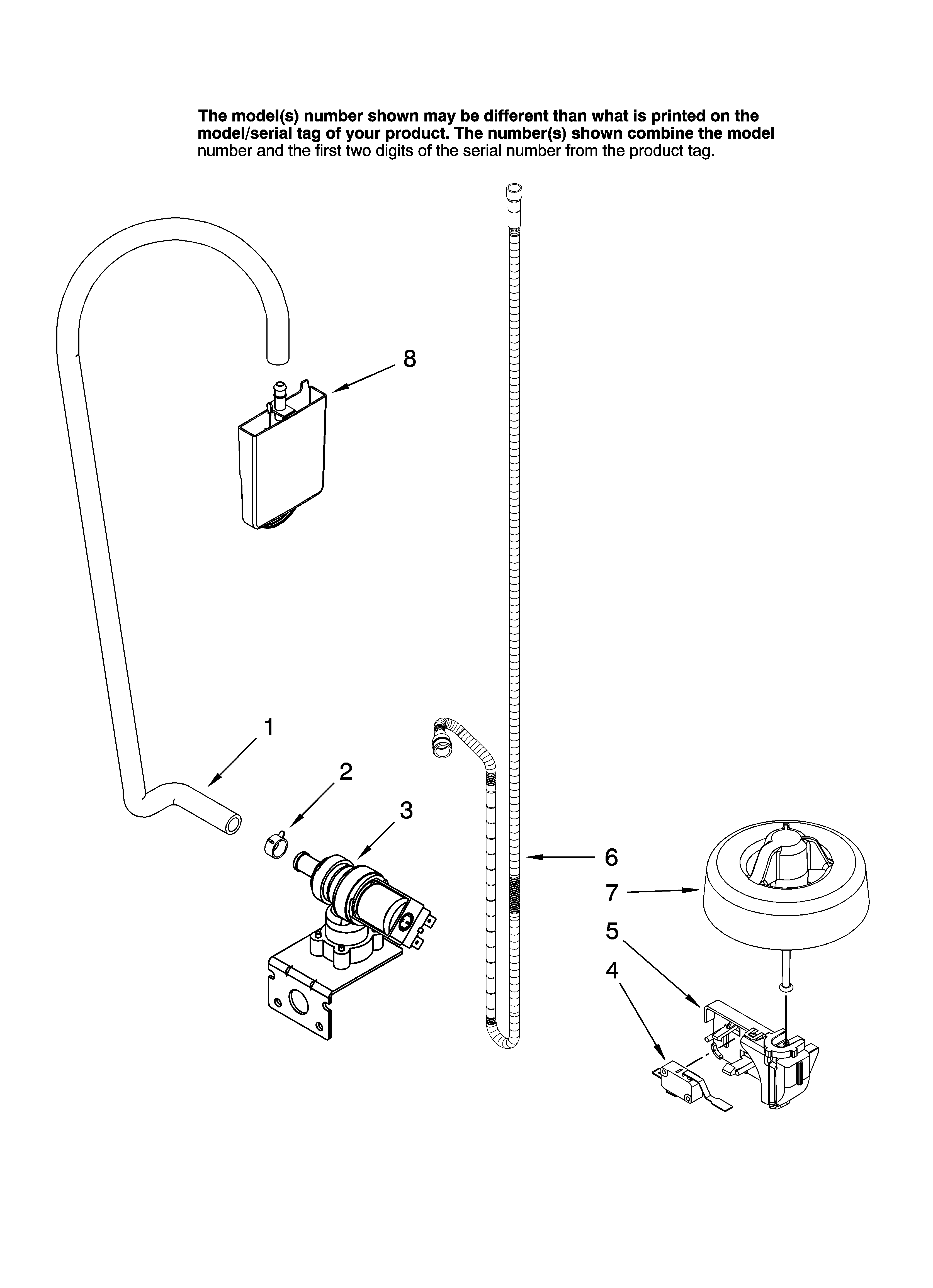 The model(s) number shown may be different than what is printed on the model/serial tag of your product. The number(s) shown combine the model number and the first two digits of the serial number from the product tag.

8

1

2

3

6

7

5

4