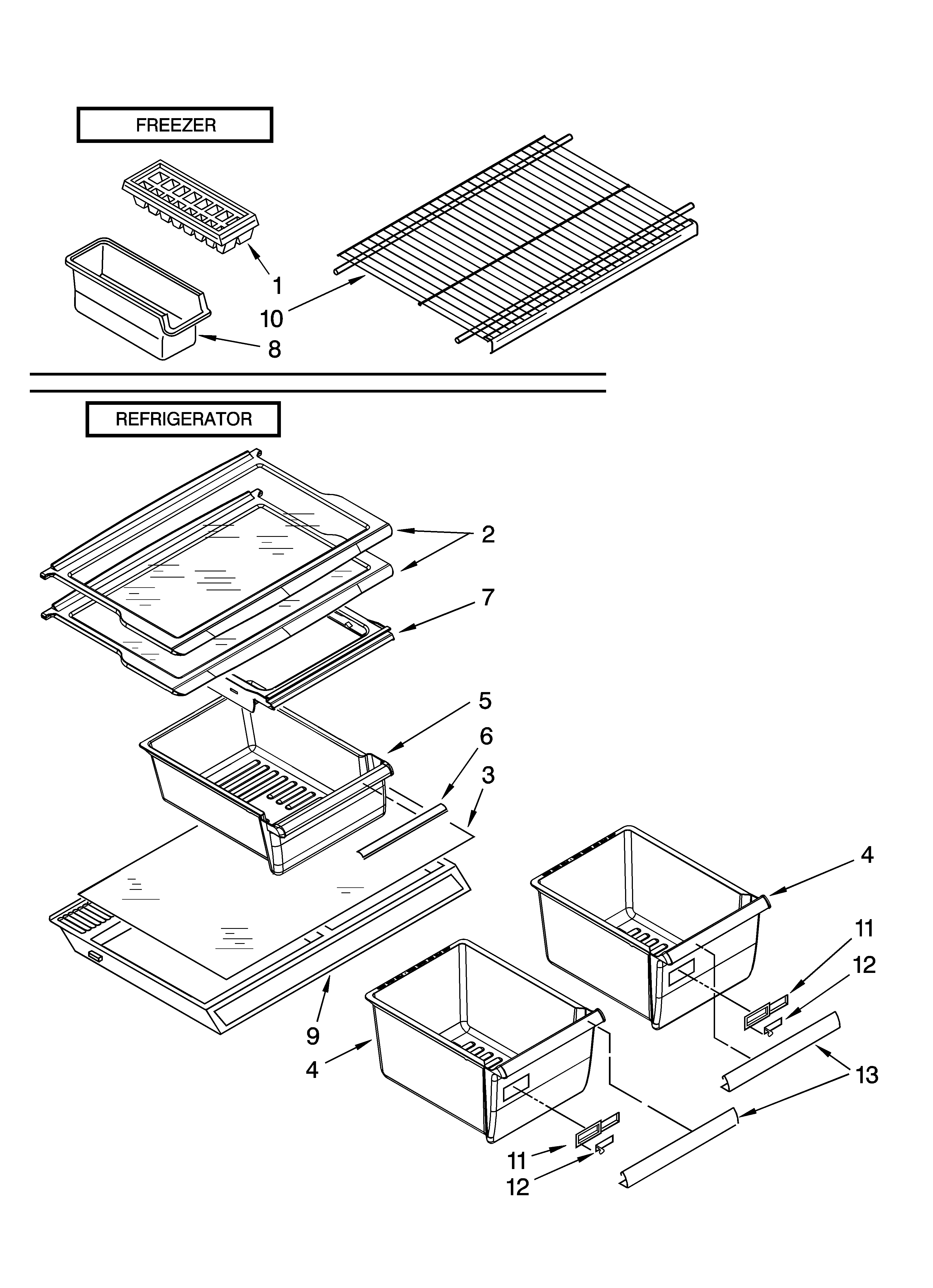 FREEZER

1

10

8

REFRIGERATOR

2

7

5

6

3

4

11

12

9

4

13

11

12