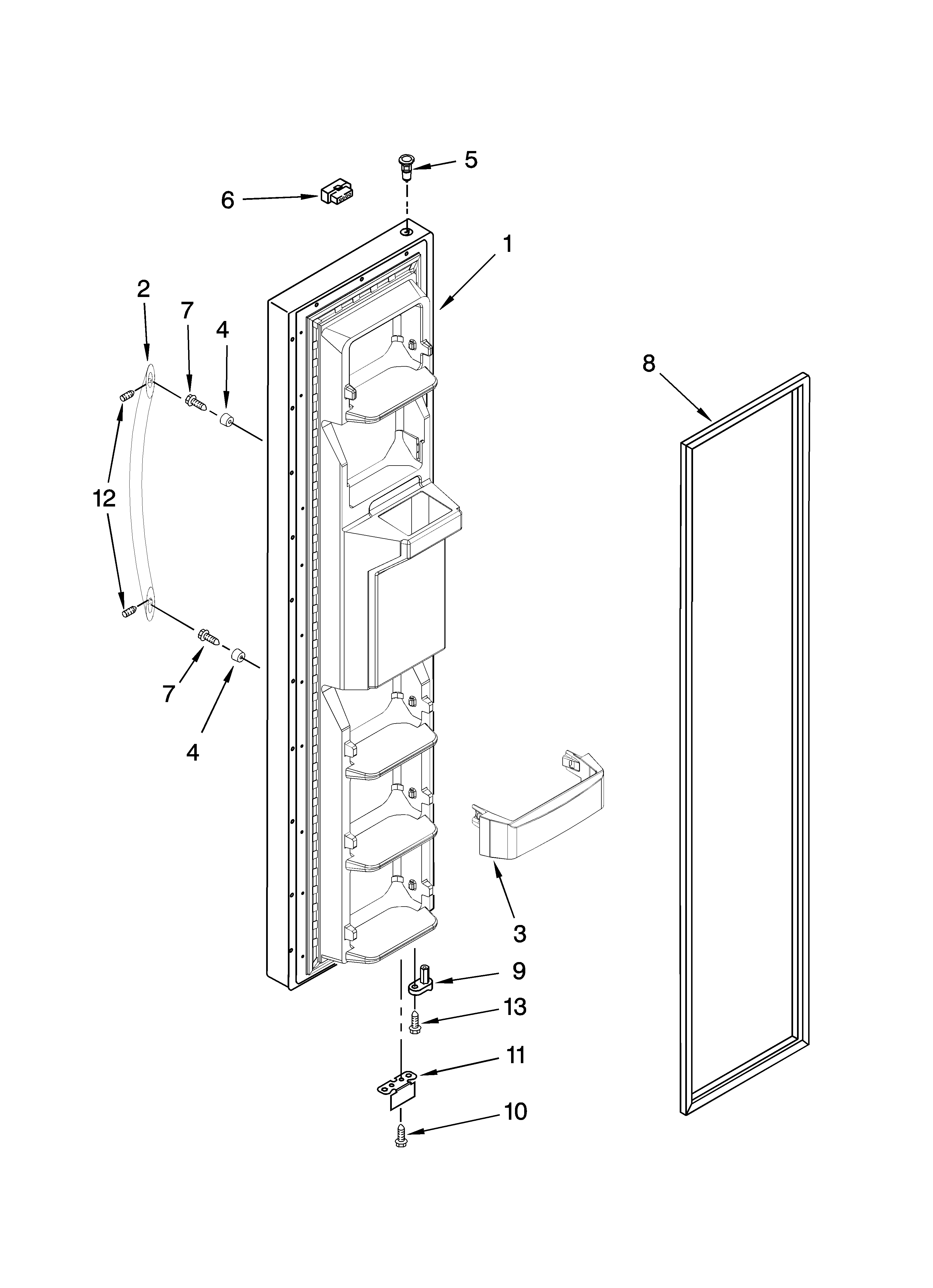 5
6
1
2
7
4
8
12
7
4
3
9
13
11
10