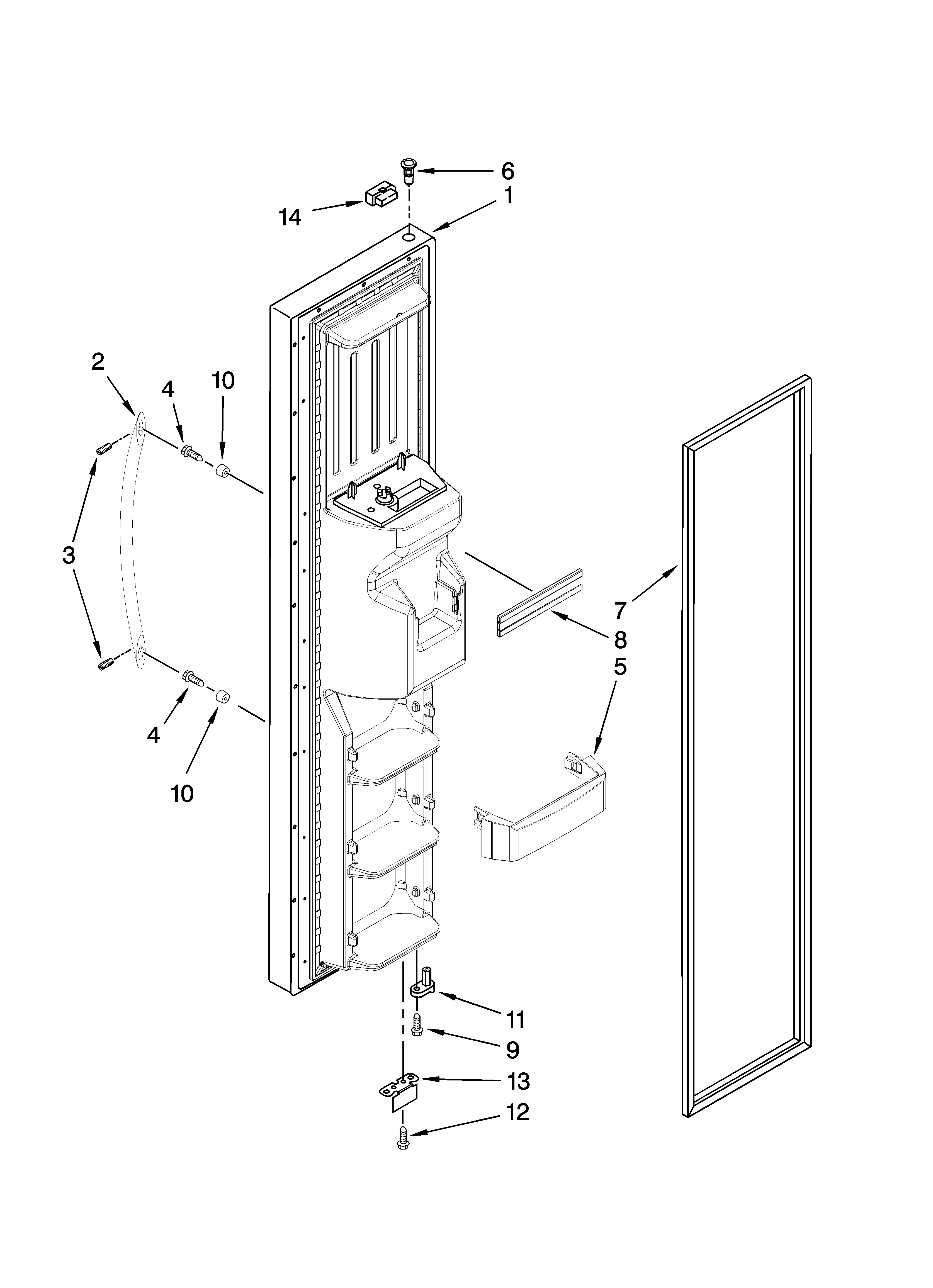 6
1
14
2
4
10
3
7
8
5
4
10
11
9
13
12