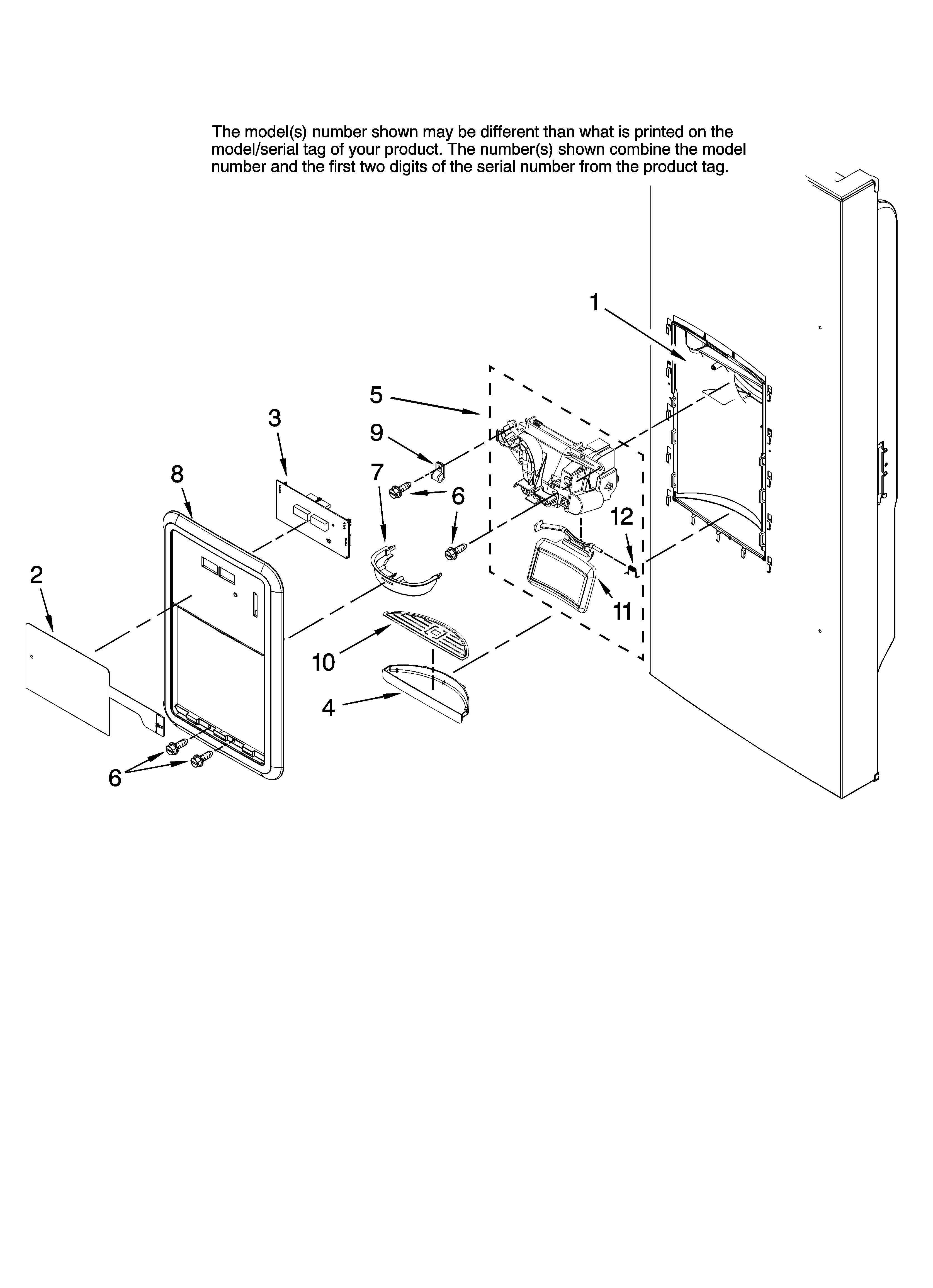 The model(s) number shown may be different than what is printed on the model/serial tag of your product. The number(s) shown combine the model number and the first two digits of the serial number from the product tag.

1

5

3

9

8

7

6

6

12

2

11

10

4

6