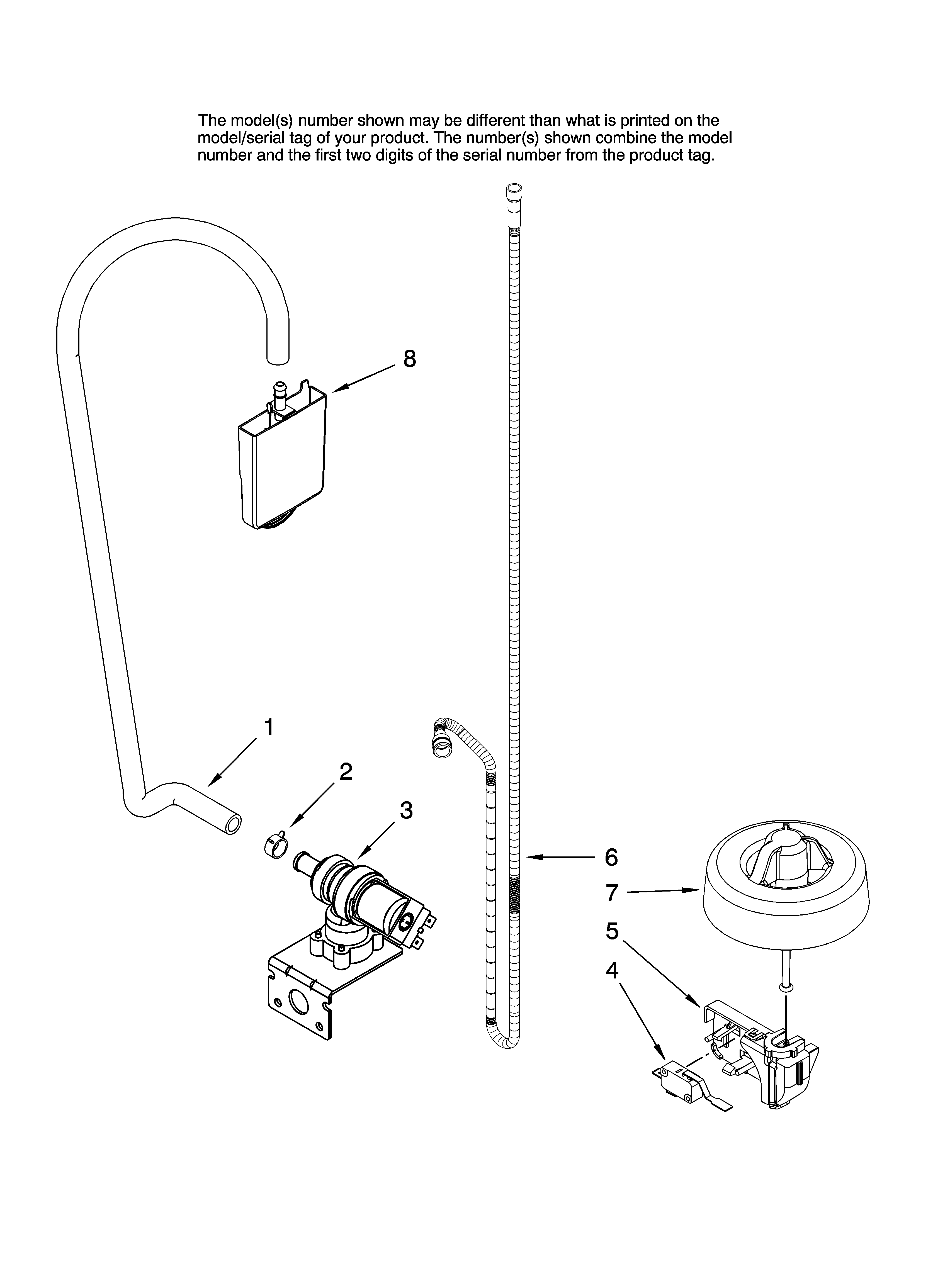 The model(s) number shown may be different than what is printed on the model/serial tag of your product. The number(s) shown combine the model number and the first two digits of the serial number from the product tag.

8

1

2

3

6

7

5

4