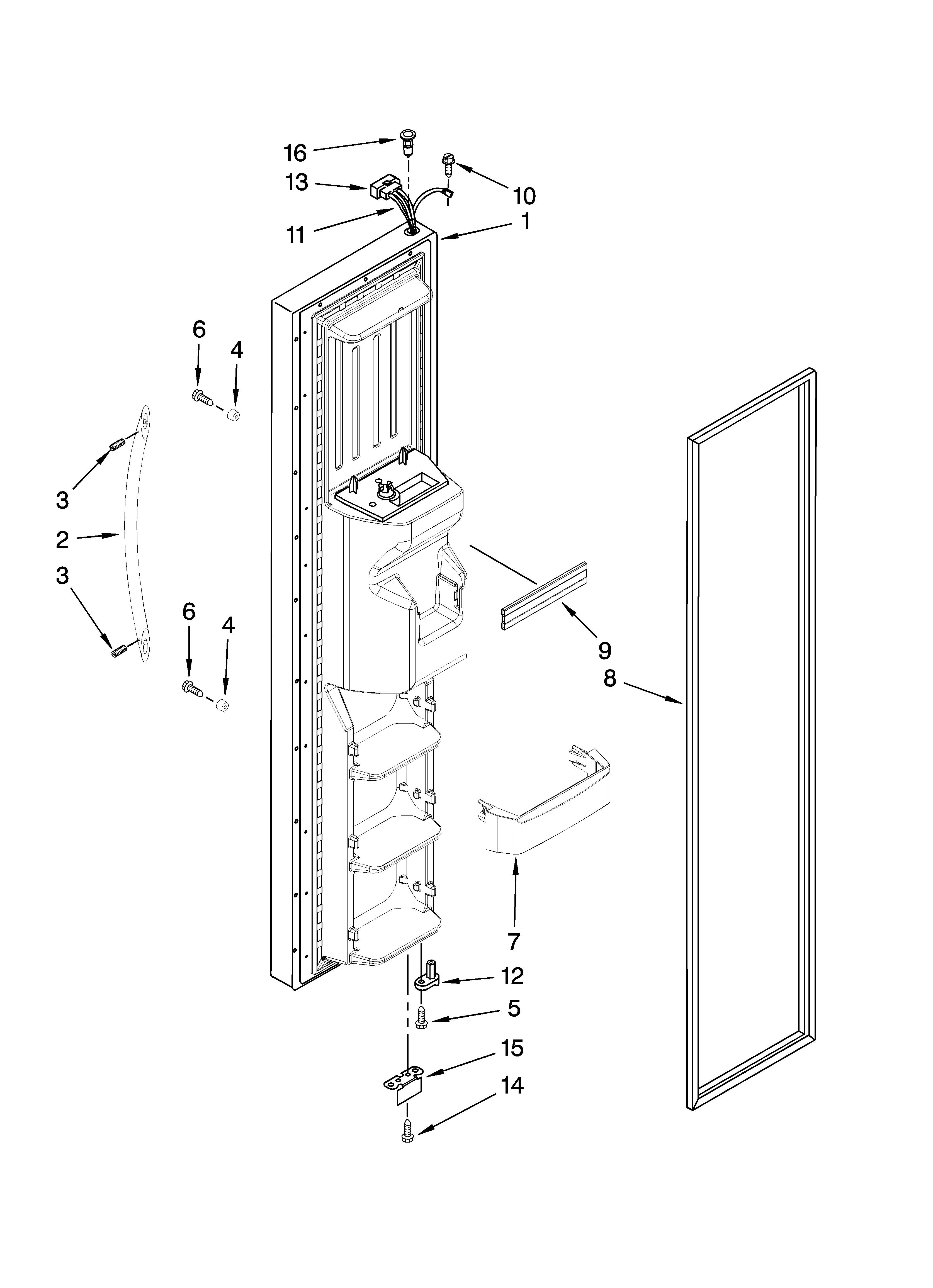 16
13
10
11
1
6
4
3
2
3
6
4
9
8
7
12
5
15
14