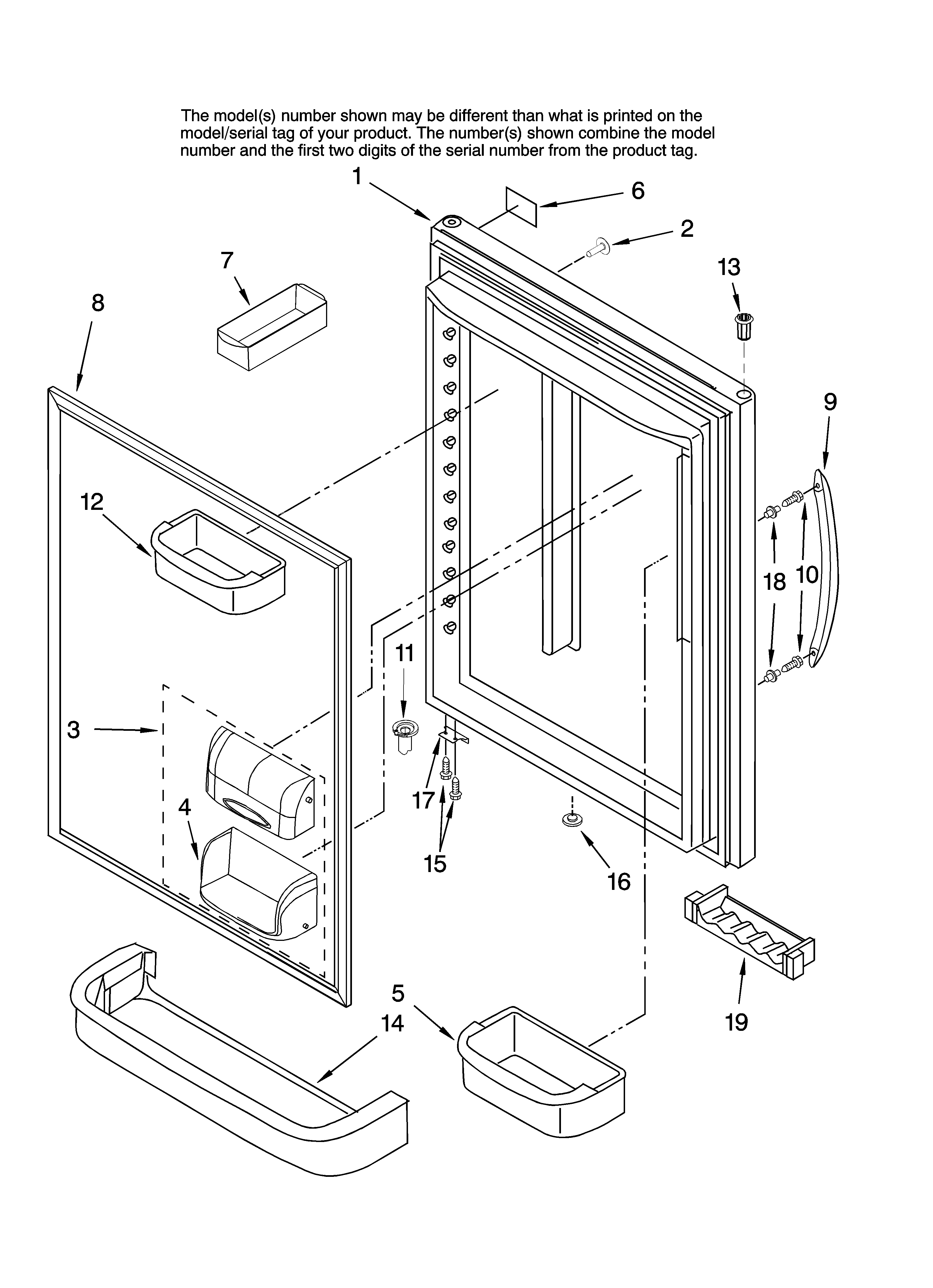 The model(s) number shown may be different than what is printed on the model/serial tag of your product. The number(s) shown combine the model number and the first two digits of the serial number from the product tag.

1
6
2
7
13
8
9
12
18
10
11
3
17
4
15
16
5
14
19