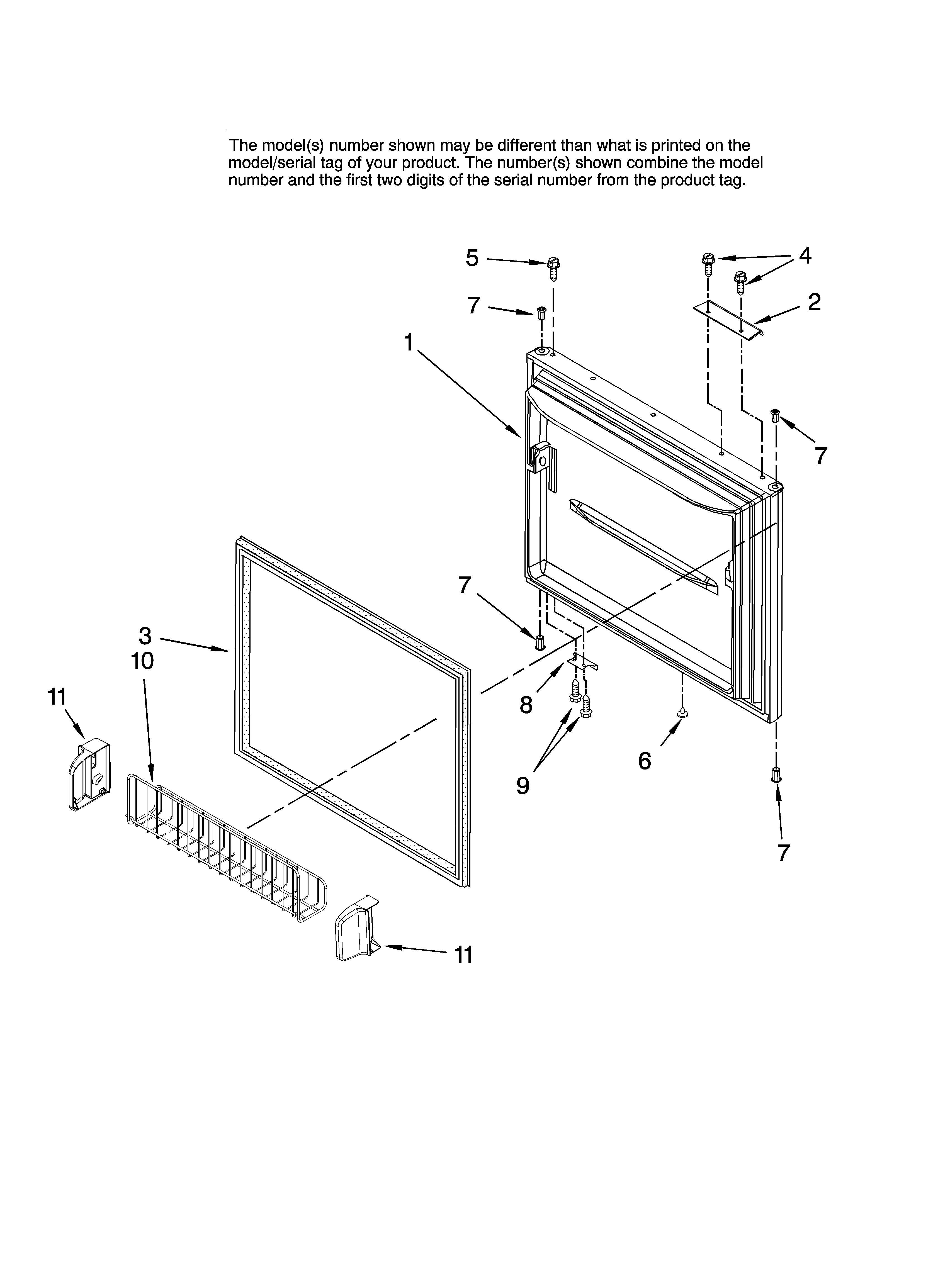 The model(s) number shown may be different than what is printed on the model/serial tag of your product. The number(s) shown combine the model number and the first two digits of the serial number from the product tag.

5
4
7
2
1
7
7
3
10
11
8
9
6
7
11