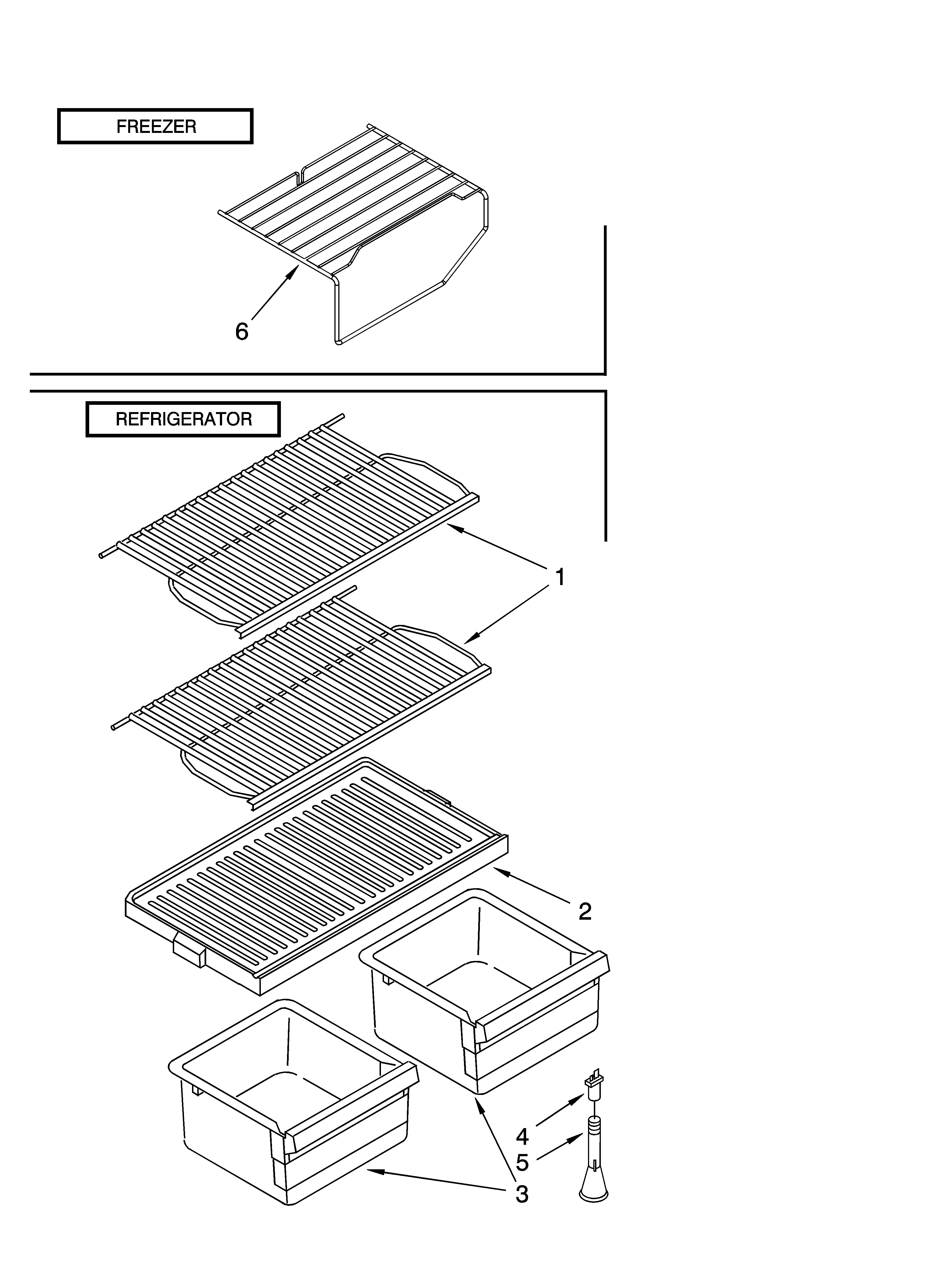 FREEZER

6

REFRIGERATOR

1

2

4

5

3