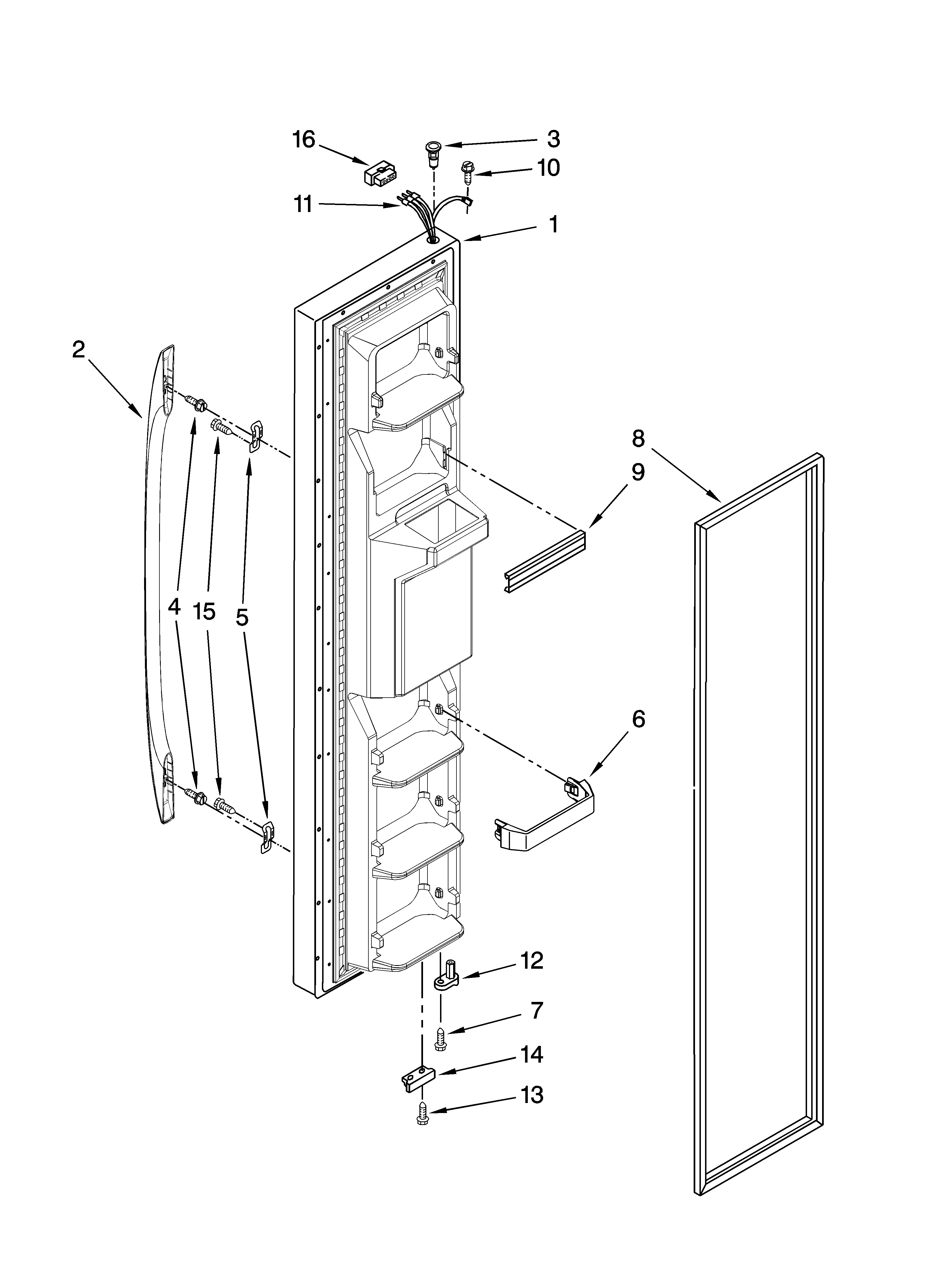 16
3
10
11
1
2
8
9
4
15
5
6
12
7
14
13