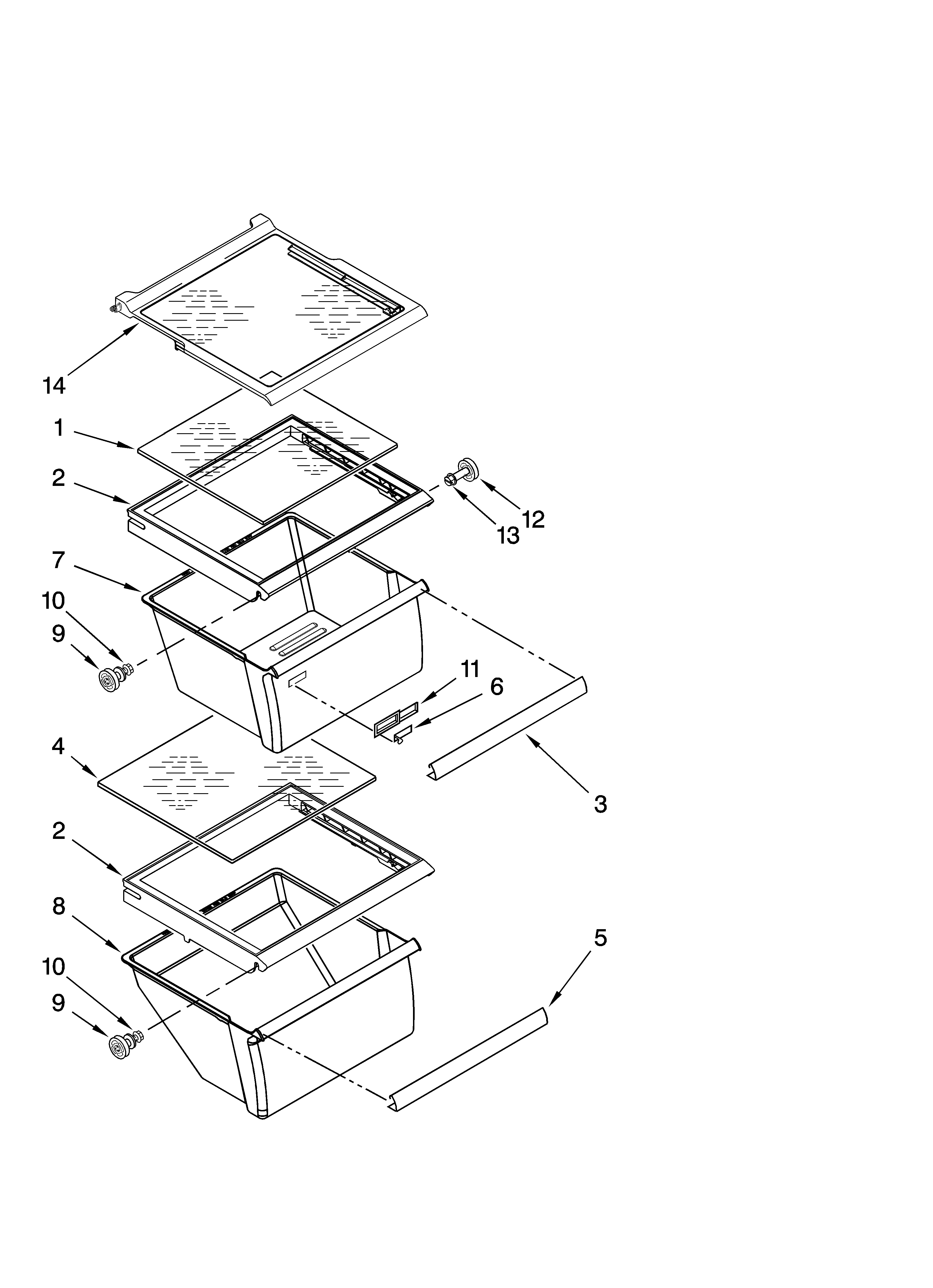 14
1
2
12
13
7
10
9
11
6
4
3
2
8
5
10
9