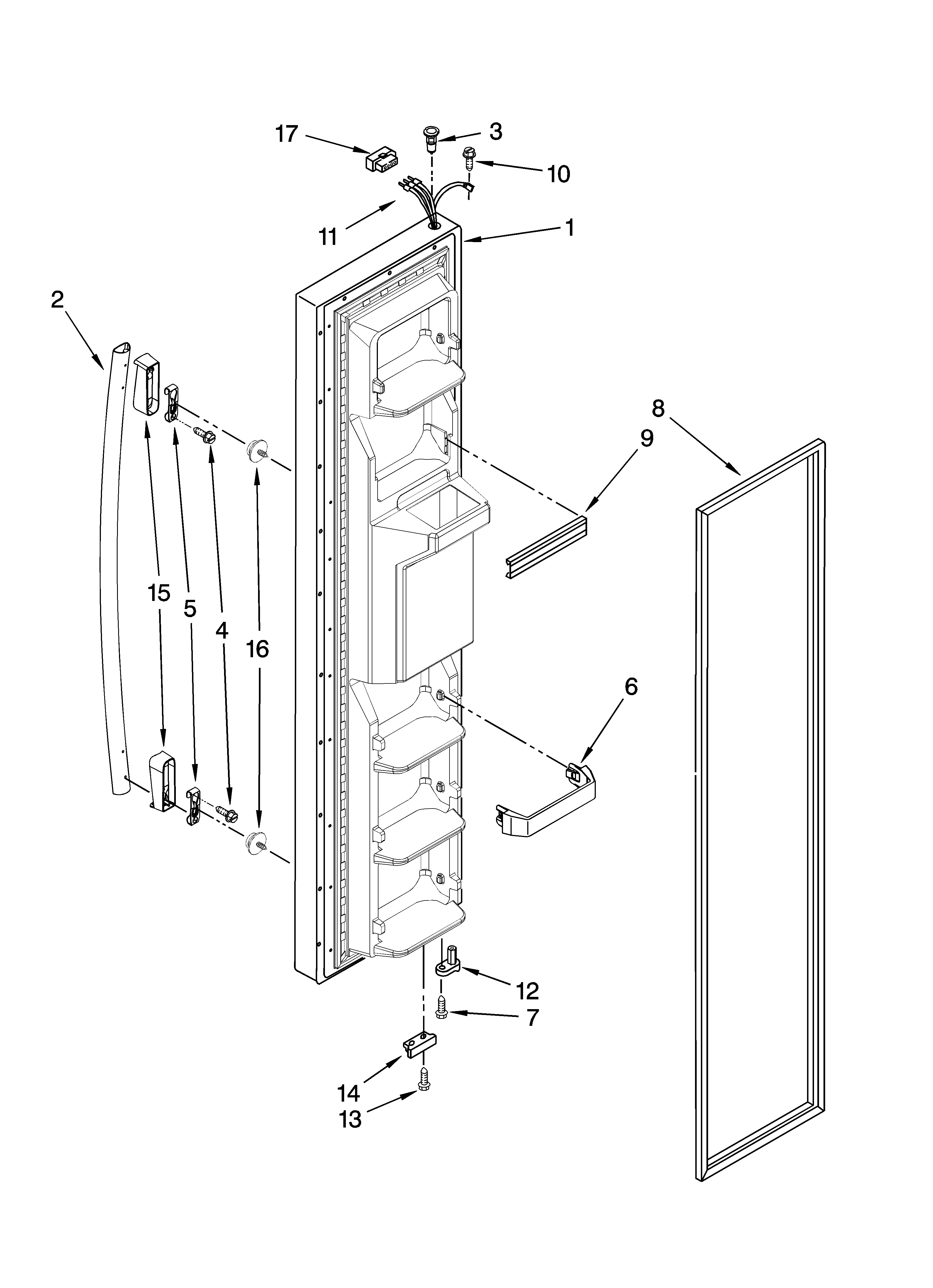 17
3
10
11
1
2
8
9
15
5
4
16
6
12
7
14
13