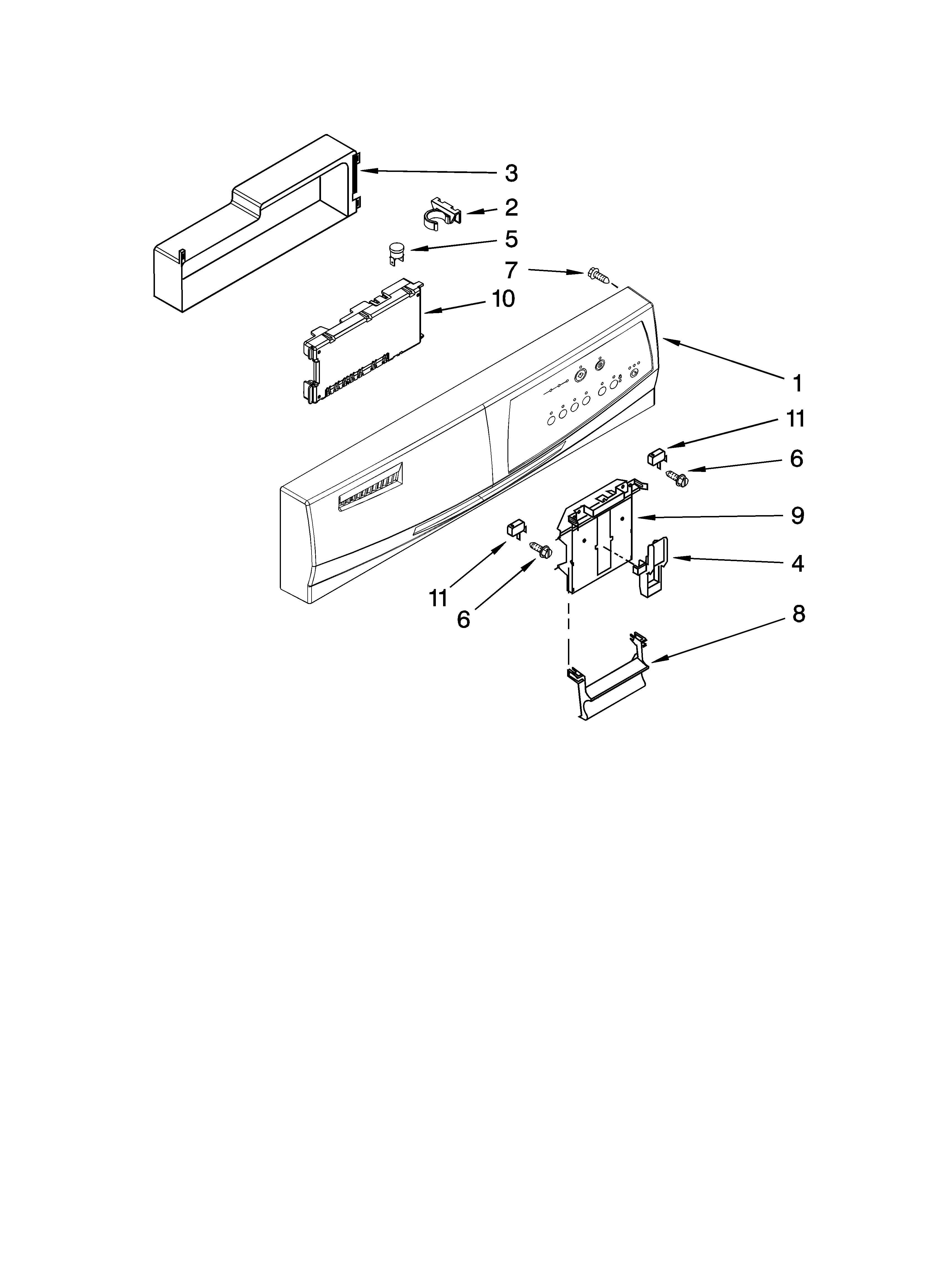 3
2
5
7
10
1
11
6
9
4
11
6
8