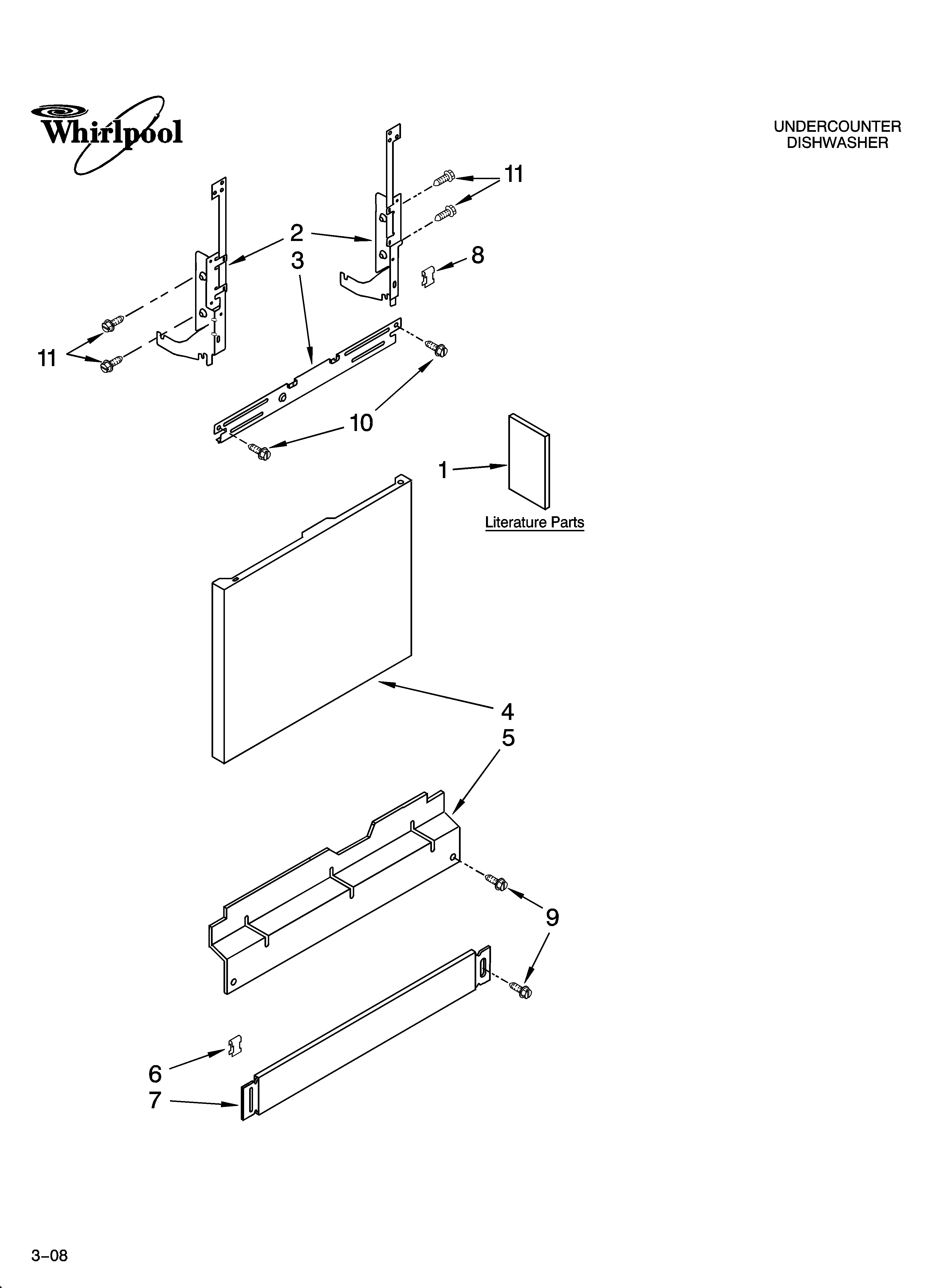 Whirlpool

UNDERCOUNTER
DISHWASHER

11
2
3
8
11
10
1
Literature Parts
4
5
9
6
7

3–08