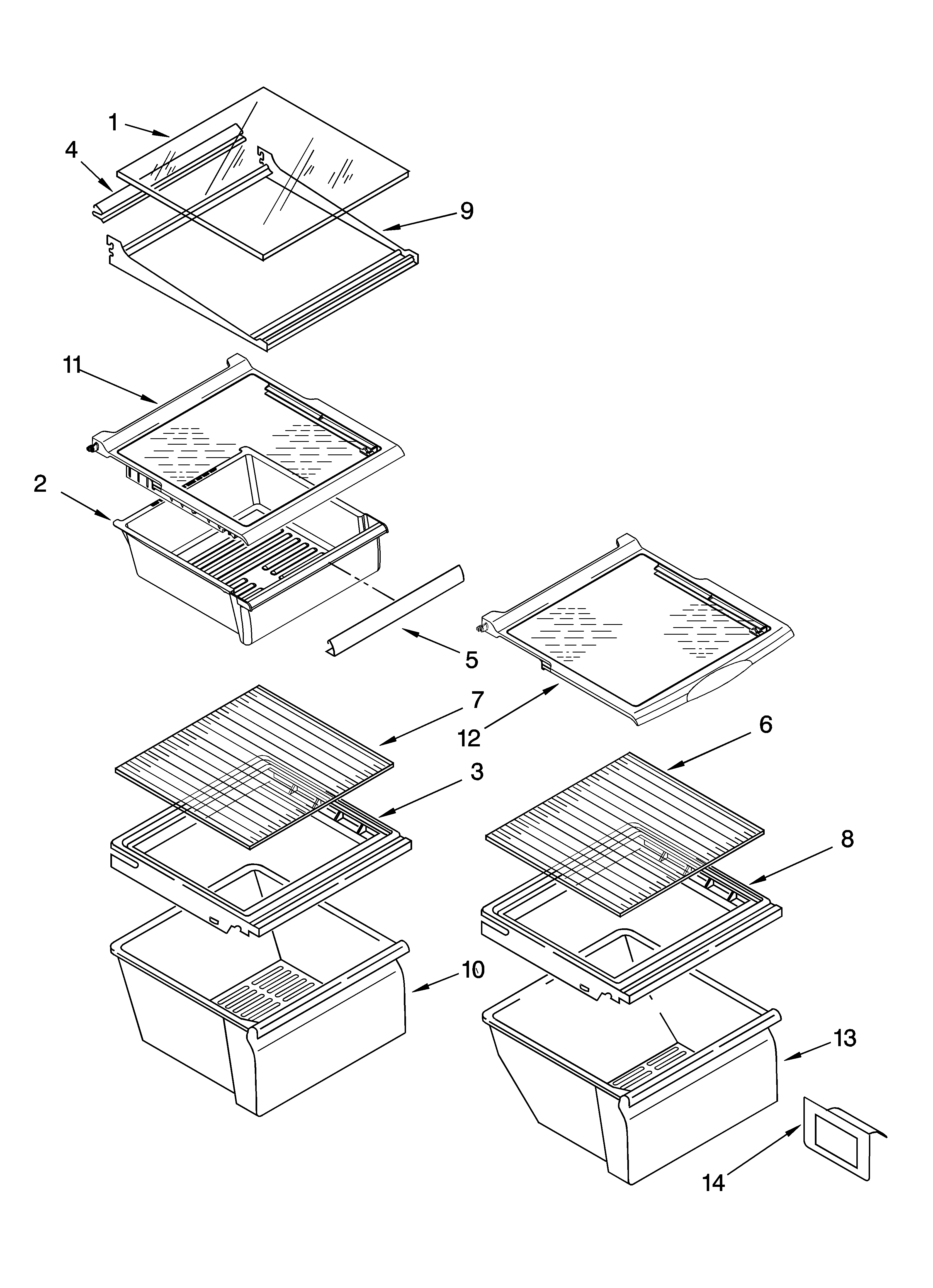 1
4
9
11
2
5
7
12
6
3
8
10
13
14