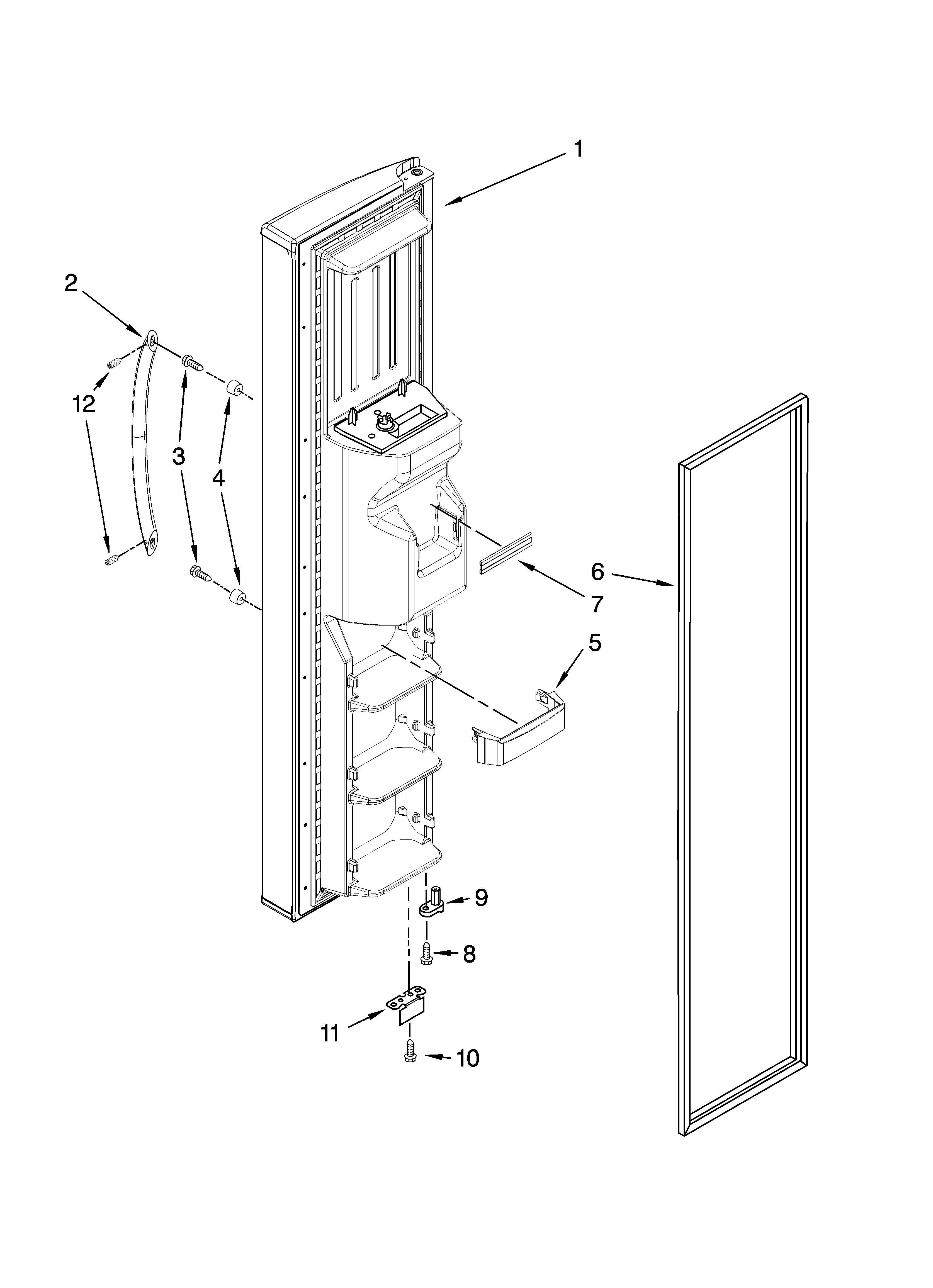 1
2
12
3
4
6
7
5
9
8
11
10