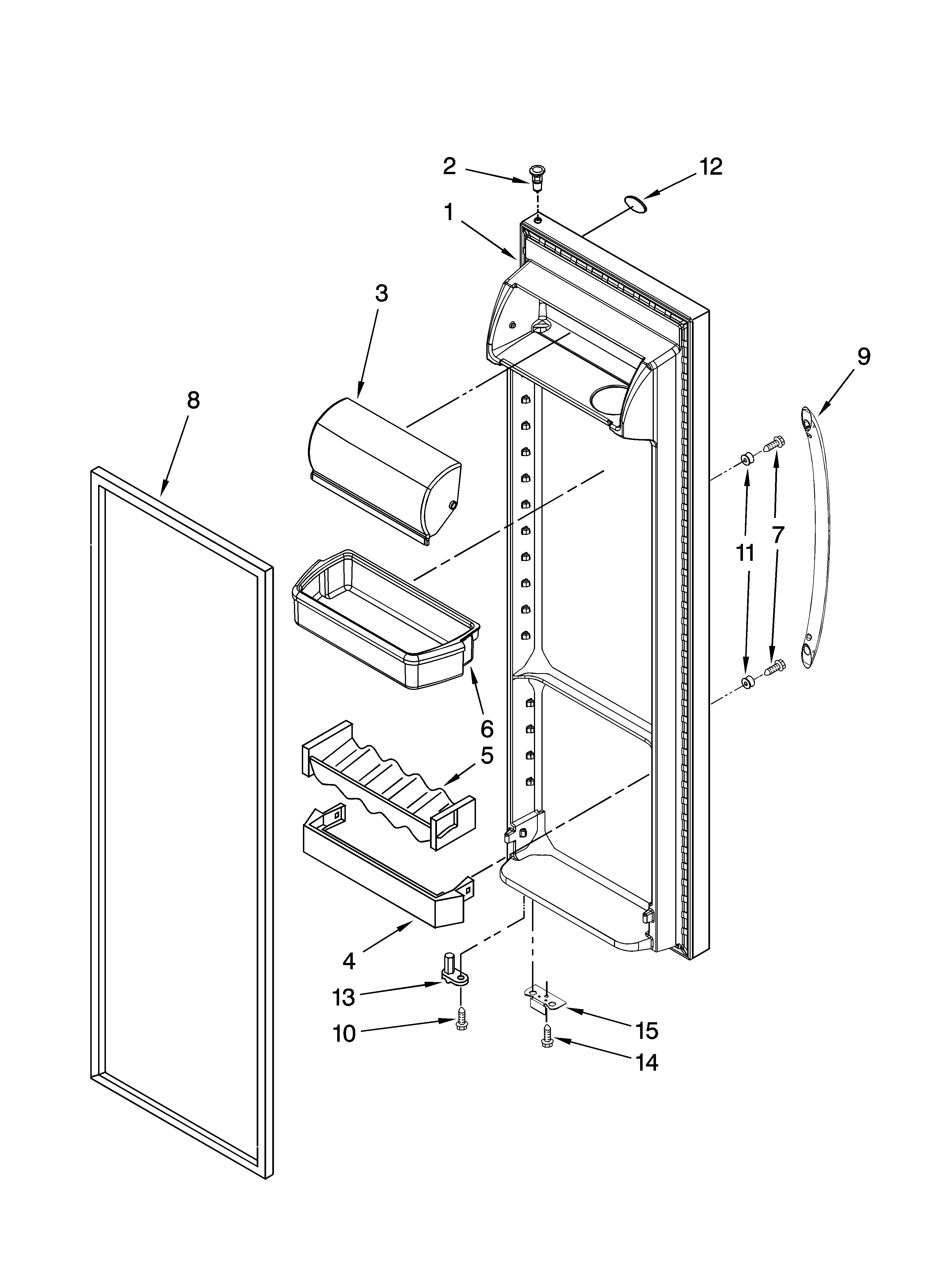 2
12
1
3
9
8
11
7
6
5
4
13
10
15
14