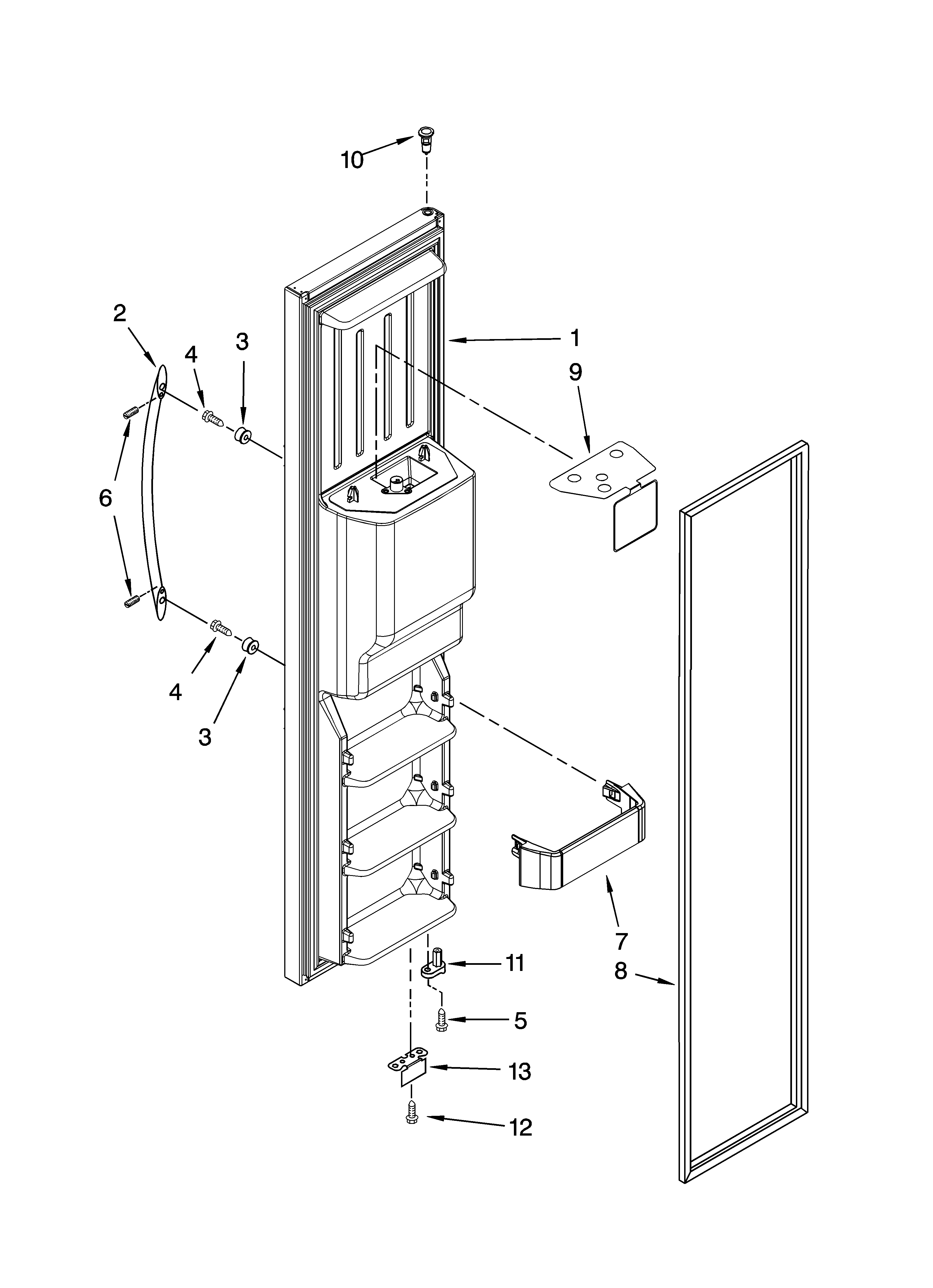 10
2
4
3
1
9
6
4
3
7
8
11
5
13
12