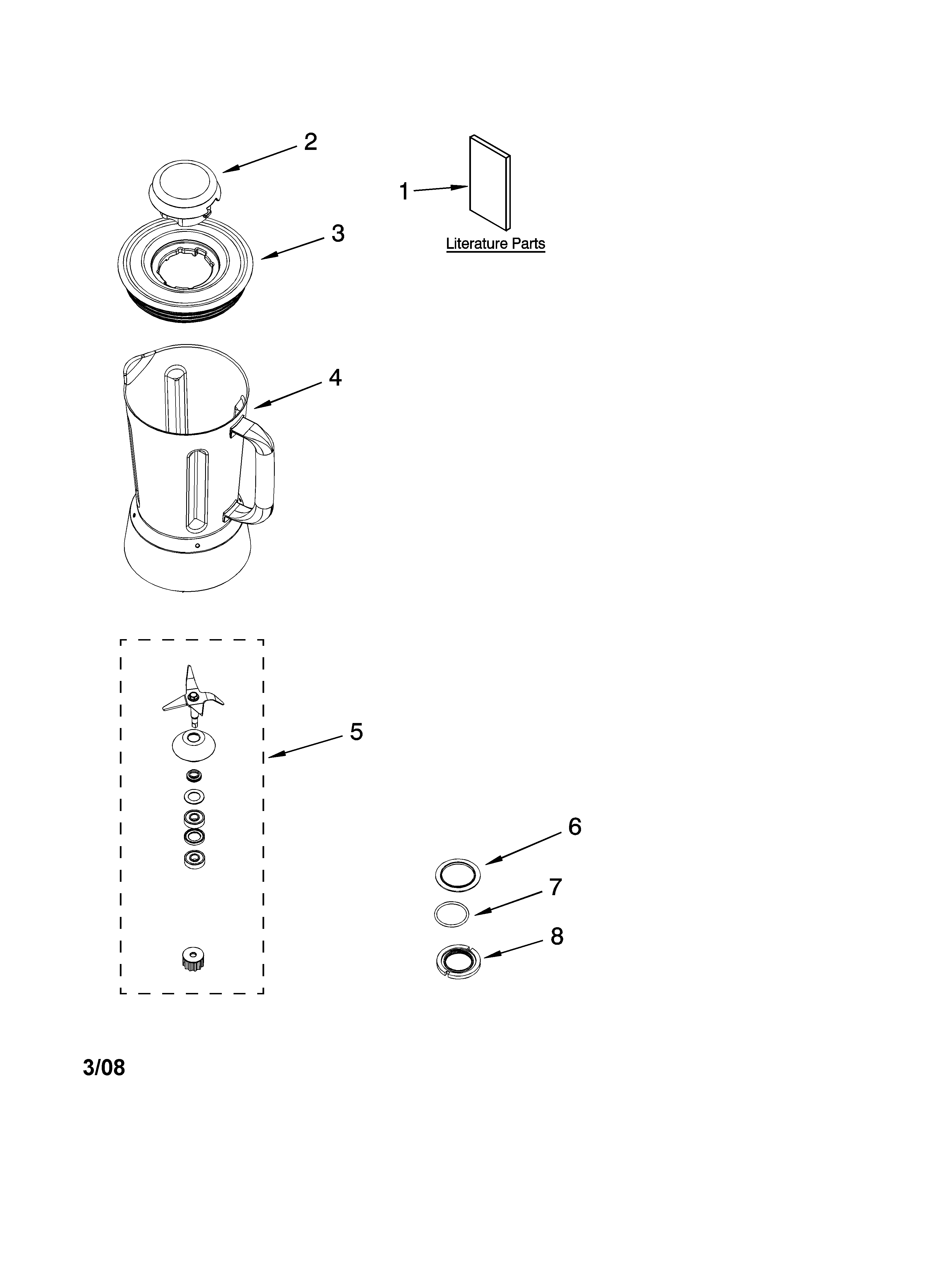 2

1

Literature Parts

3

4

5

6

7

8

3/08