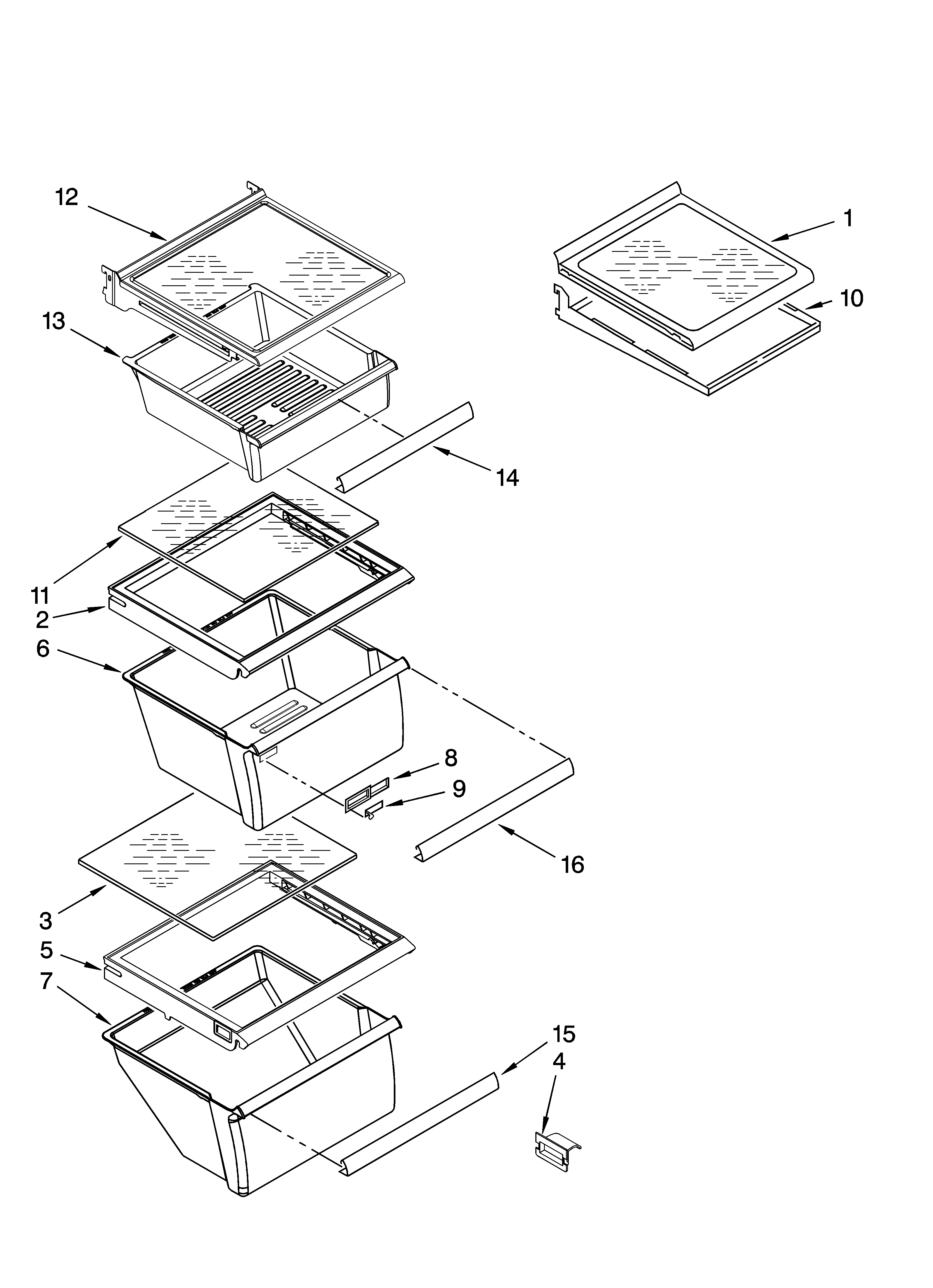 12
1
10
13
14
11
2
6
8
9
16
3
5
7
15
4