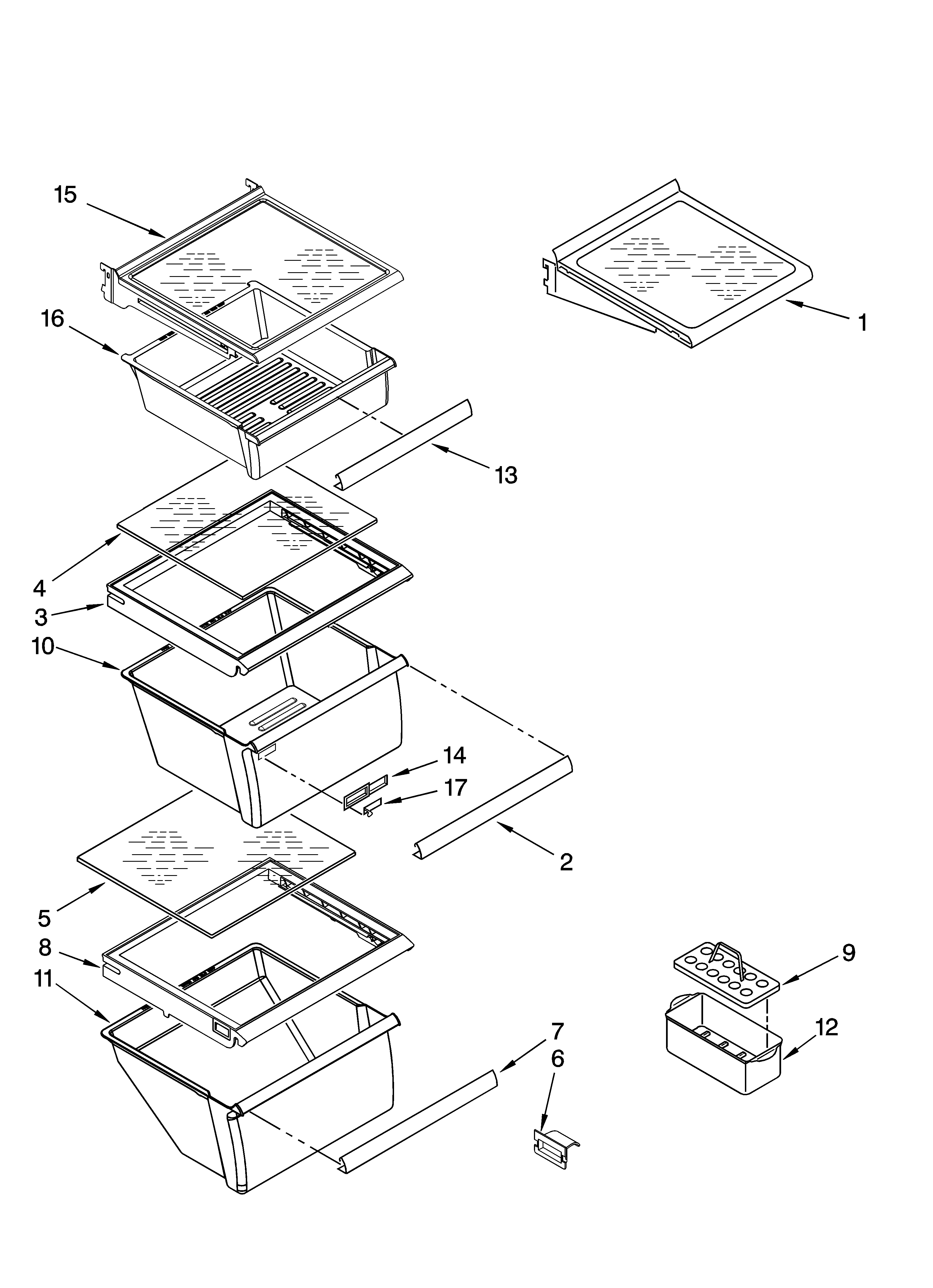 15
1
16
13
4
3
10
14
17
2
5
8
11
9
12
7
6