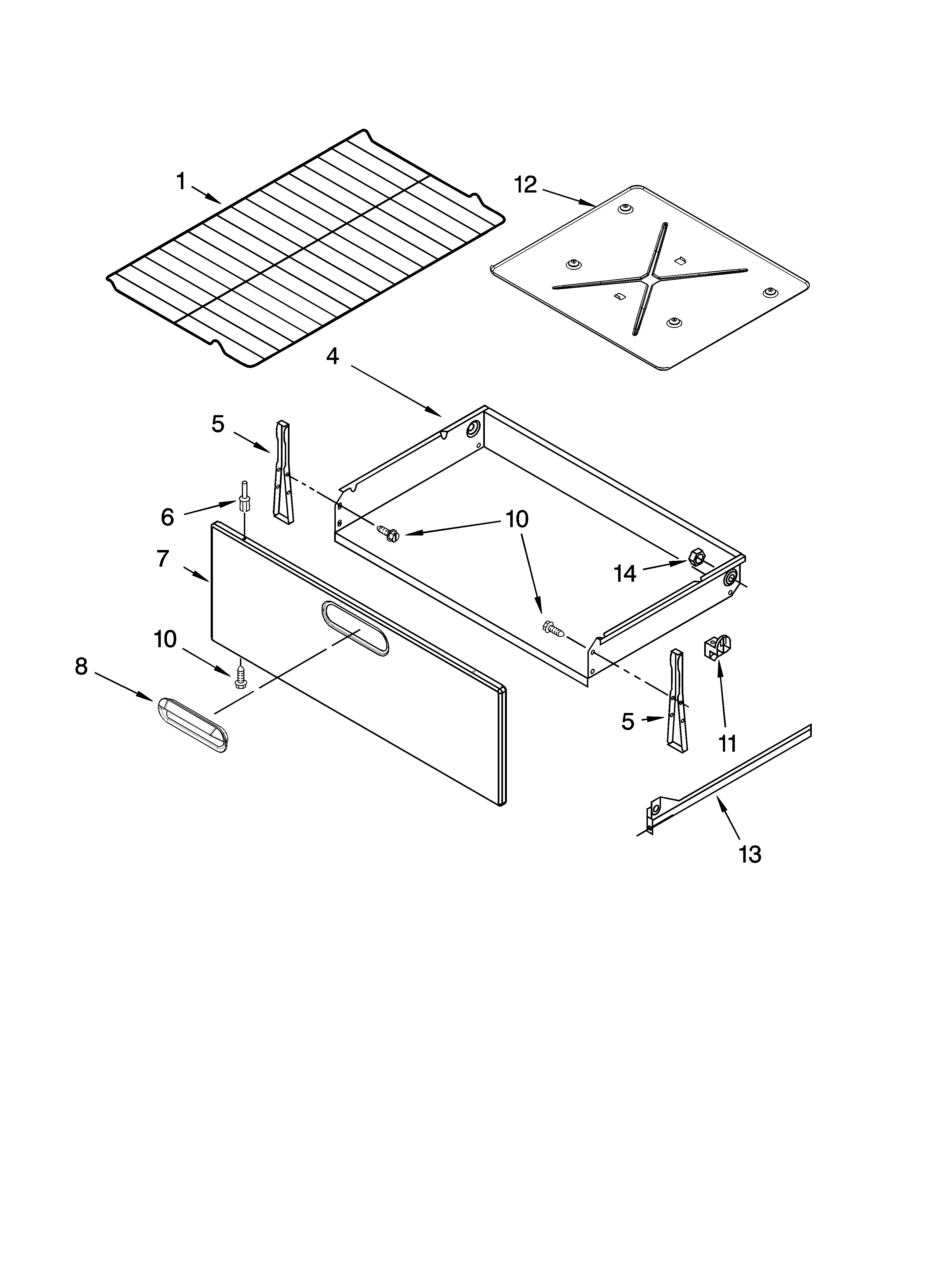 1
12
4
5
6
10
7
14
10
8
5
11
13