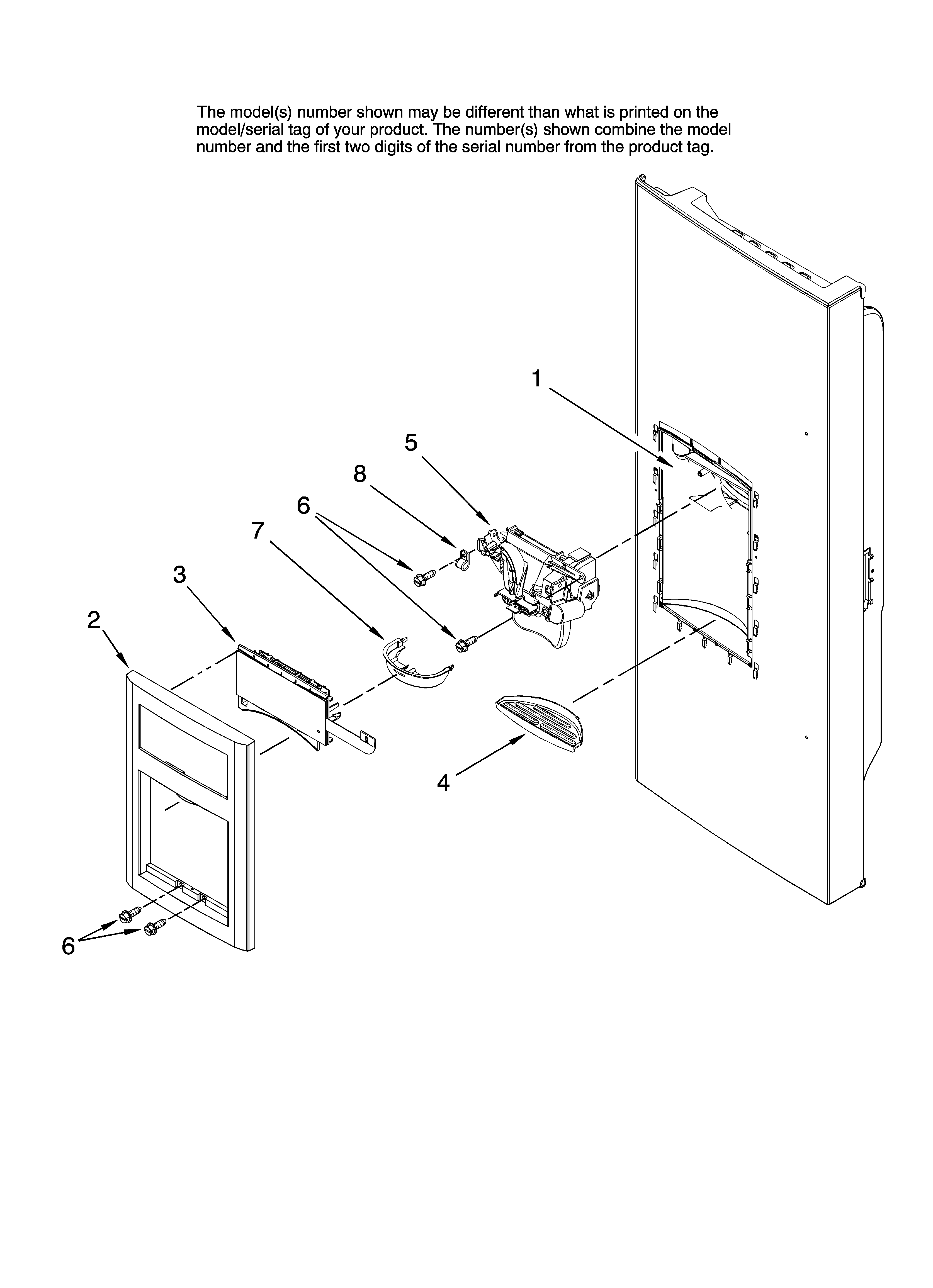 The model(s) number shown may be different than what is printed on the model/serial tag of your product. The number(s) shown combine the model number and the first two digits of the serial number from the product tag.

1

5

8

6

7

3

2

4

6