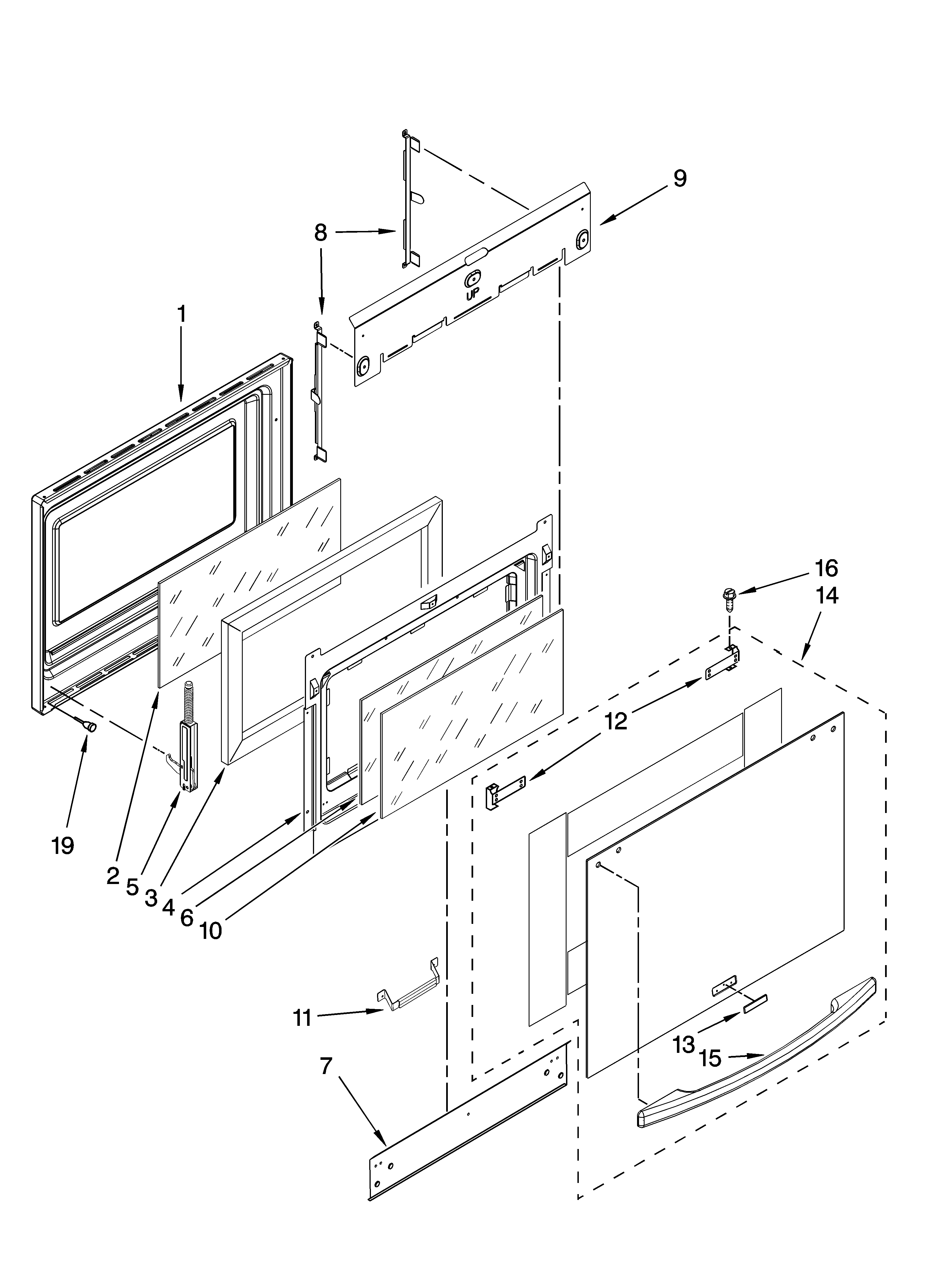 9
8
UP
1
16
14
12
19
2
5
3
4
6
10
11
13
15
7