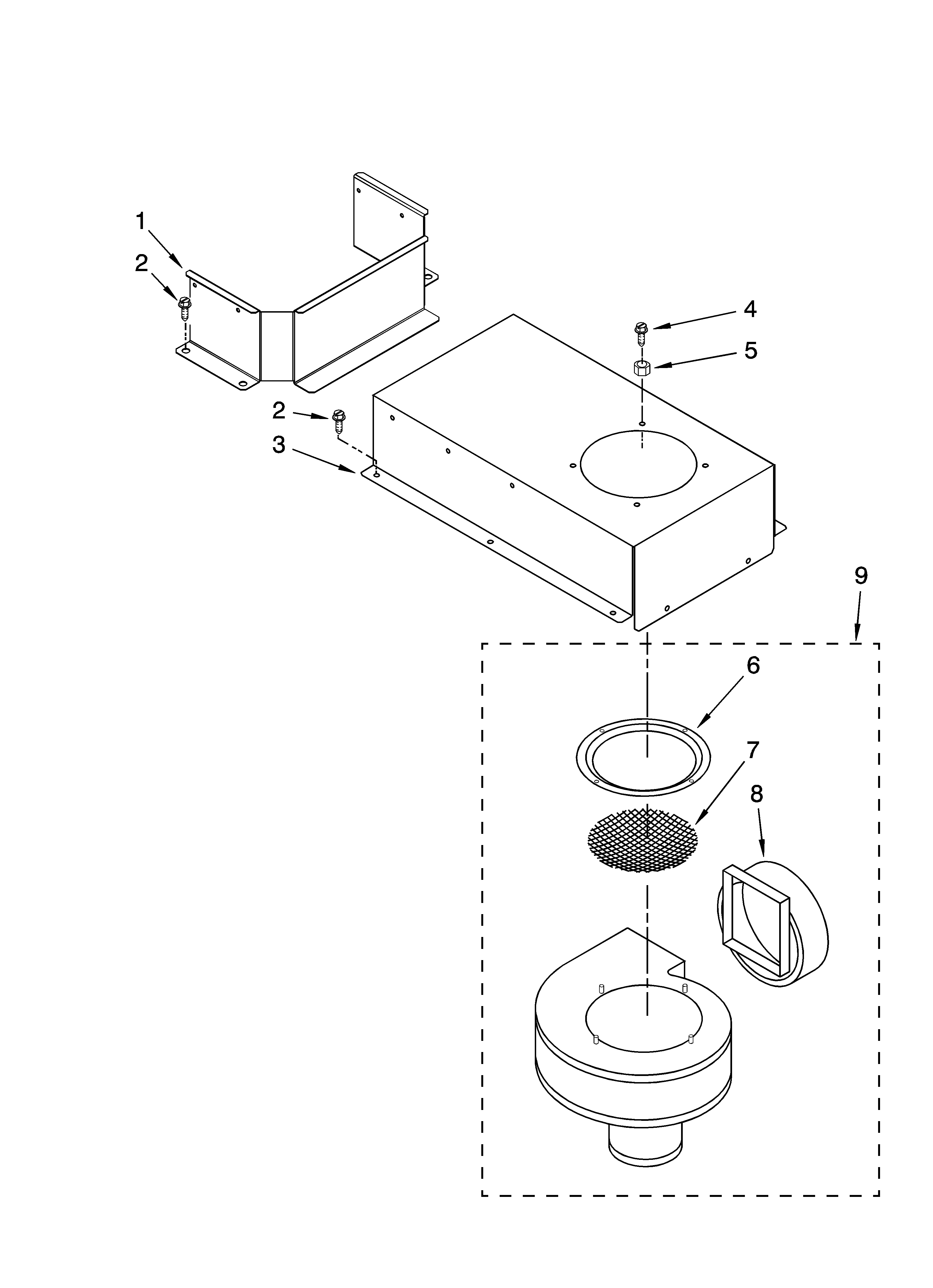 1
2
4
5
2
3
9
6
7
8