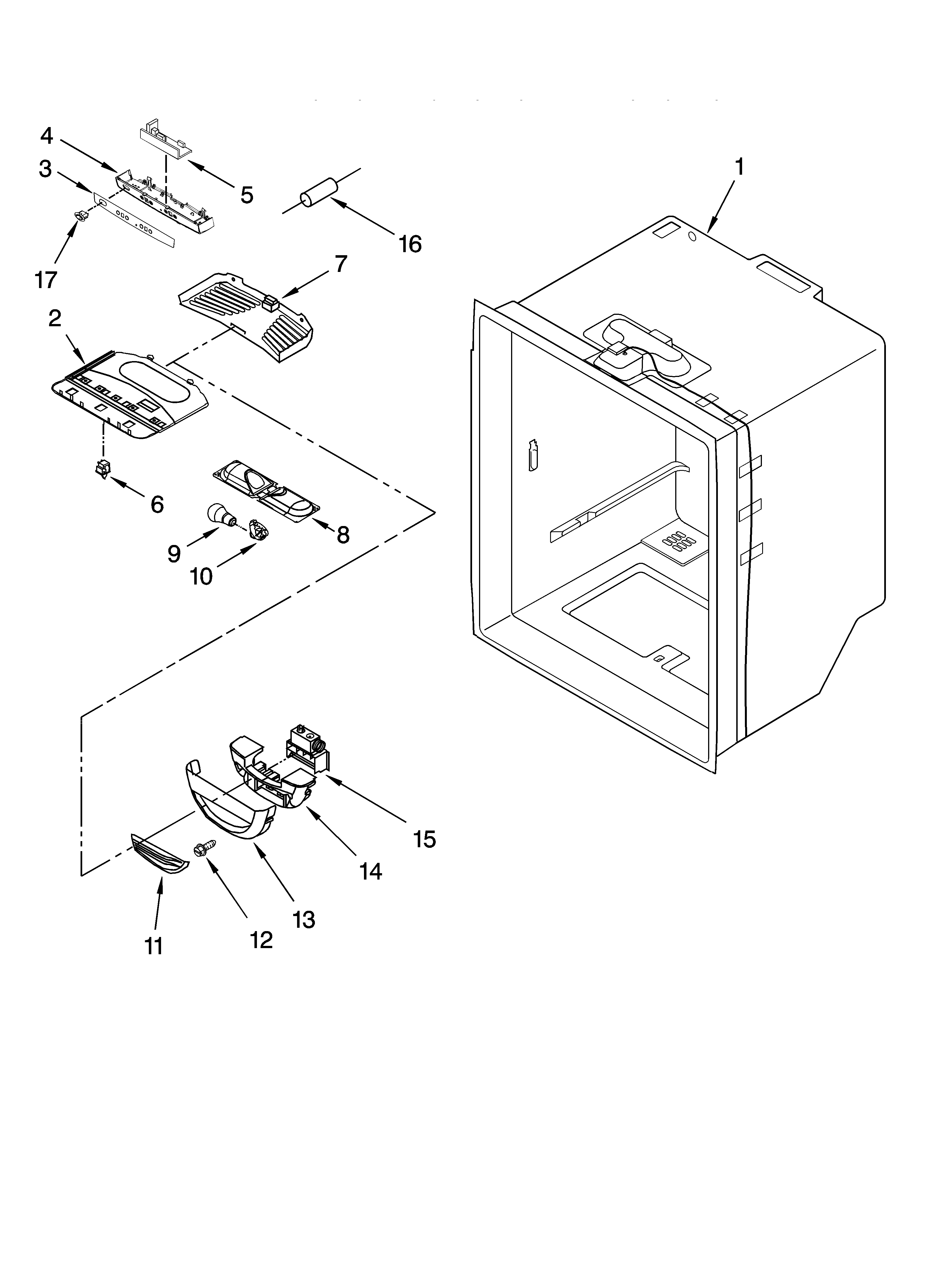 4
3
5
1
16
17
7
2
6
8
9
10
15
14
13
12
11