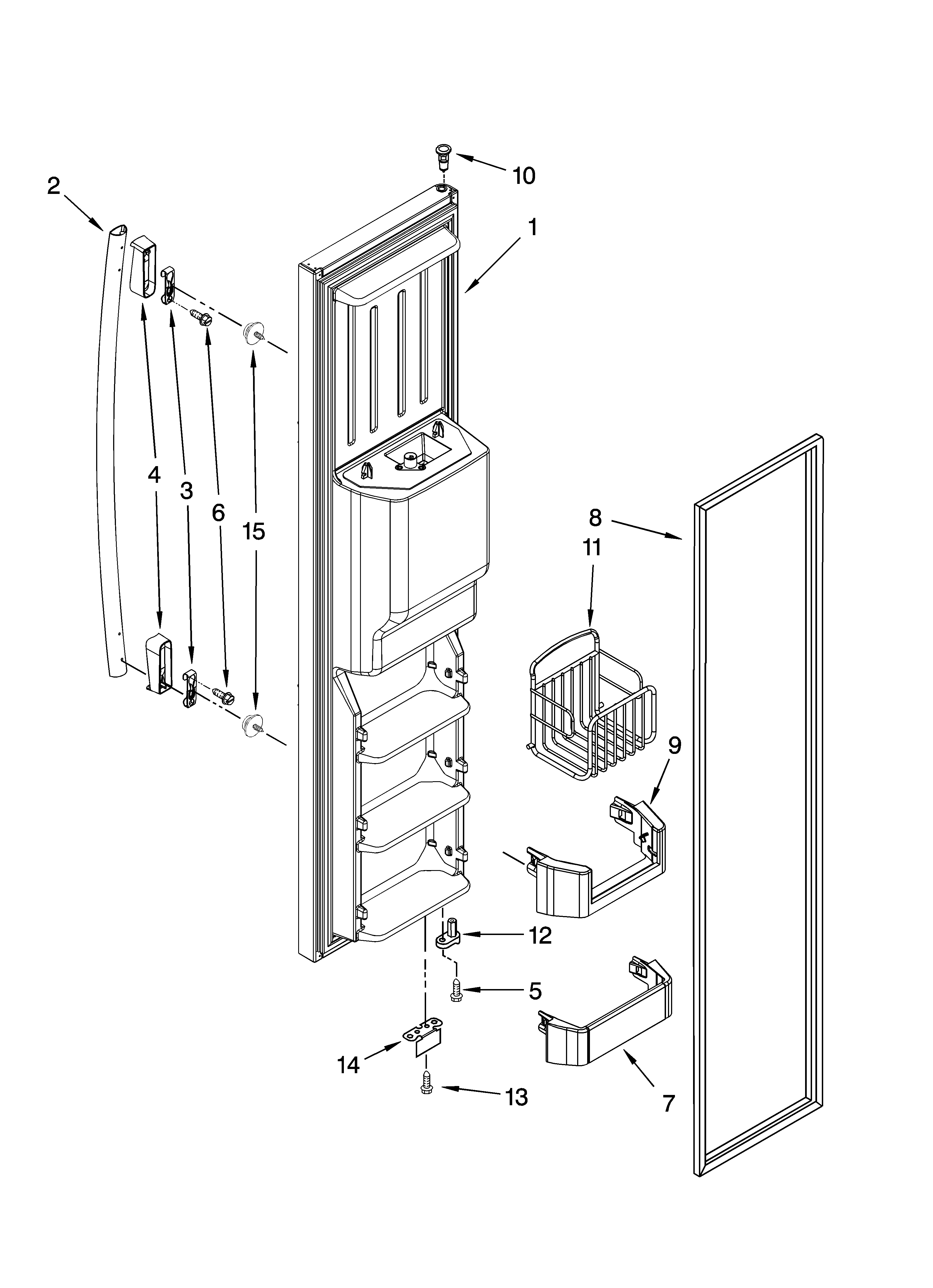 10
2
1
4
3
6
15
8
11
9
12
5
14
13
7