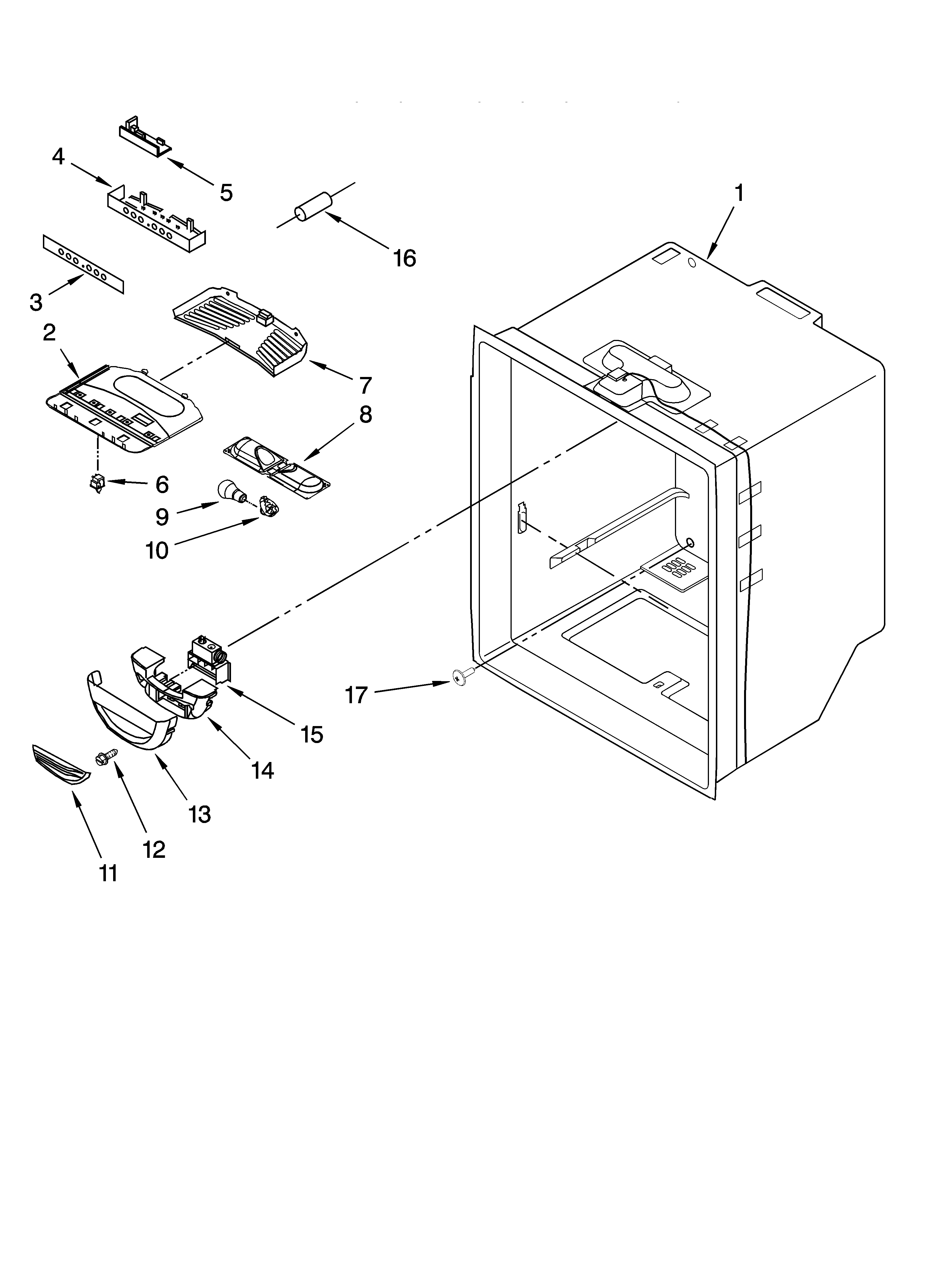 4
5
1
16
3
2
7
8
6
9
10
17
15
14
13
12
11