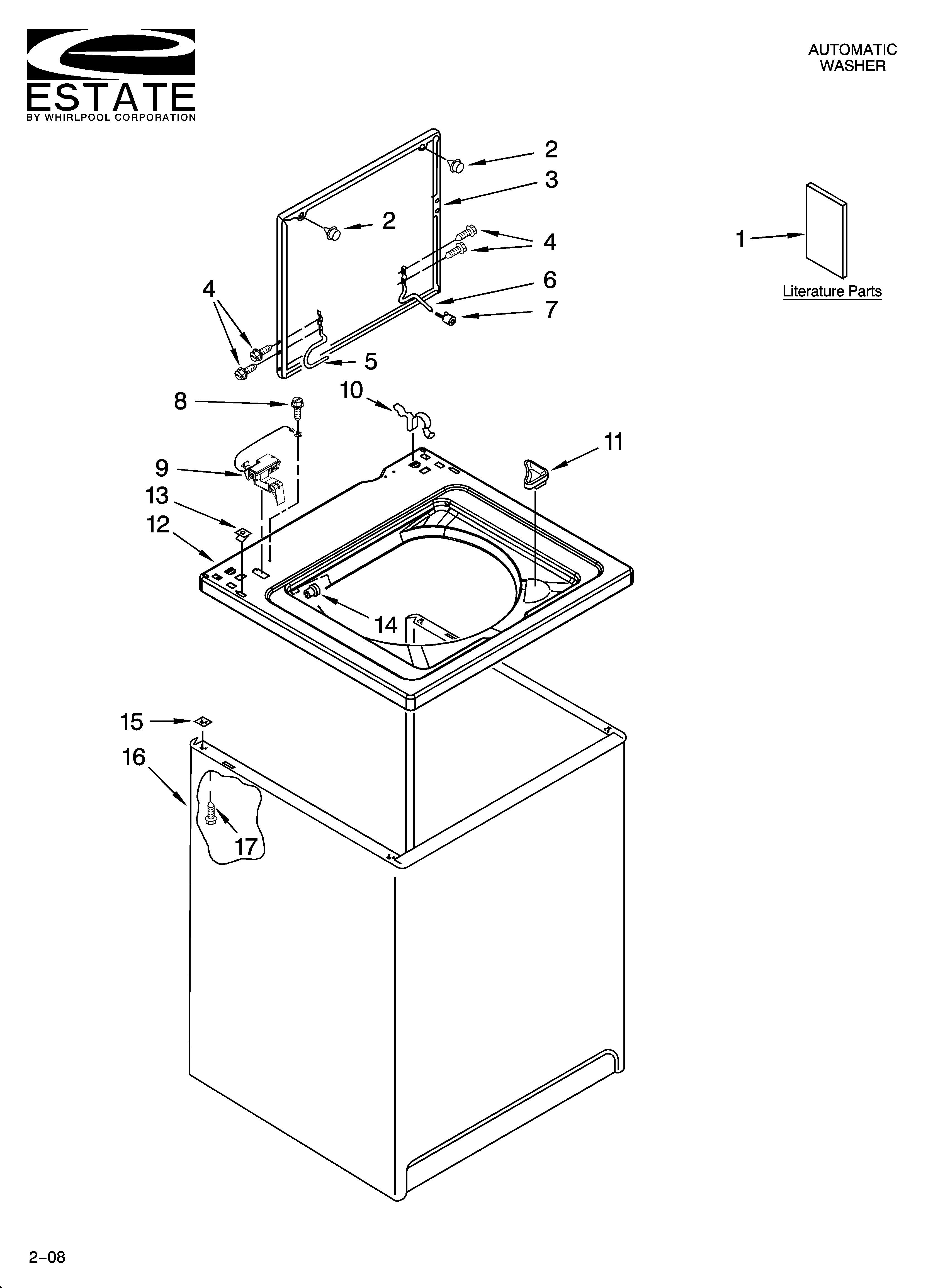 ESTATE
BY WHIRLPOOL CORPORATION

AUTOMATIC
WASHER

2
3
2
4
1
Literature Parts
4
6
7
5
8
10
11
9
13
12
14
15
16
17

2–08